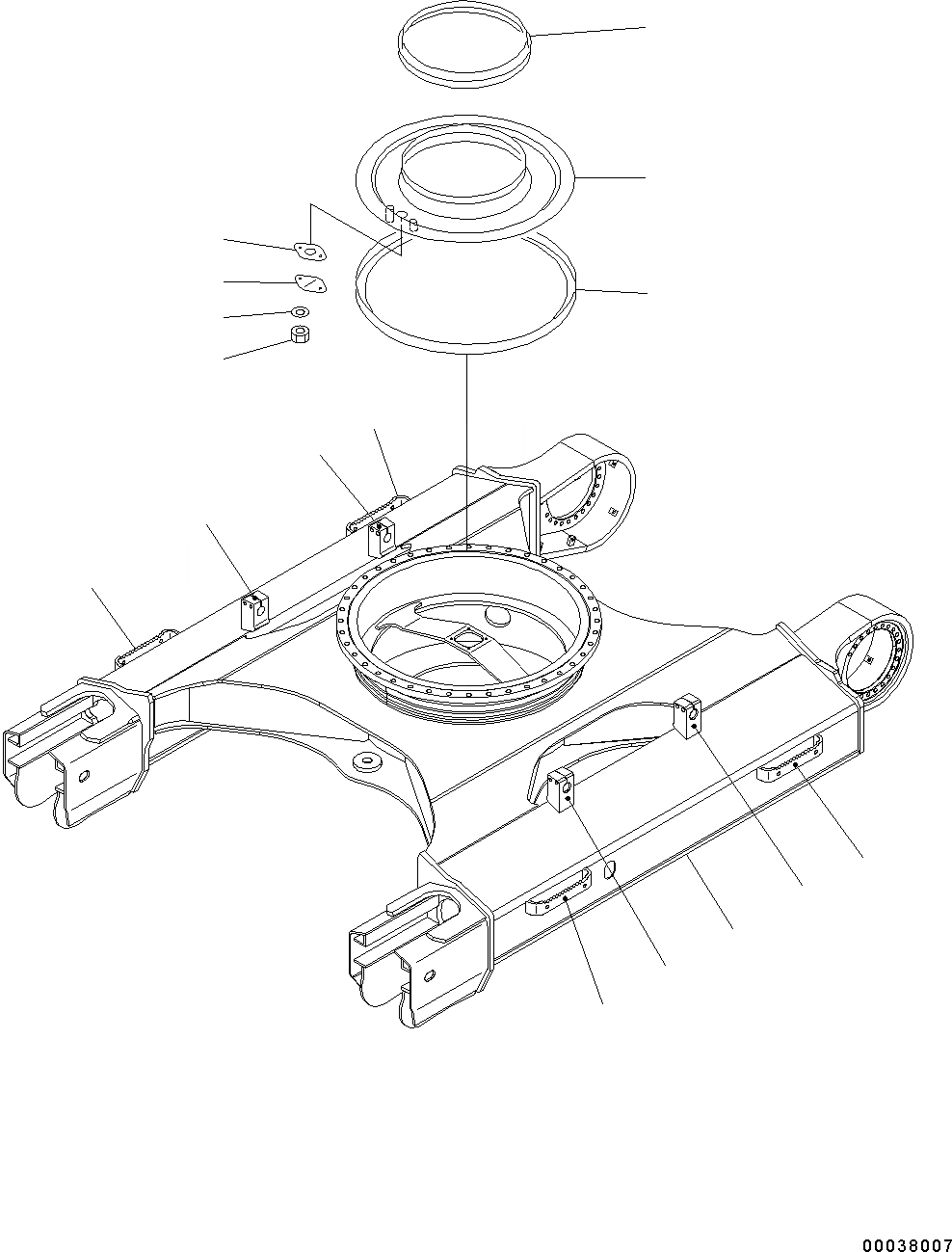 00038007