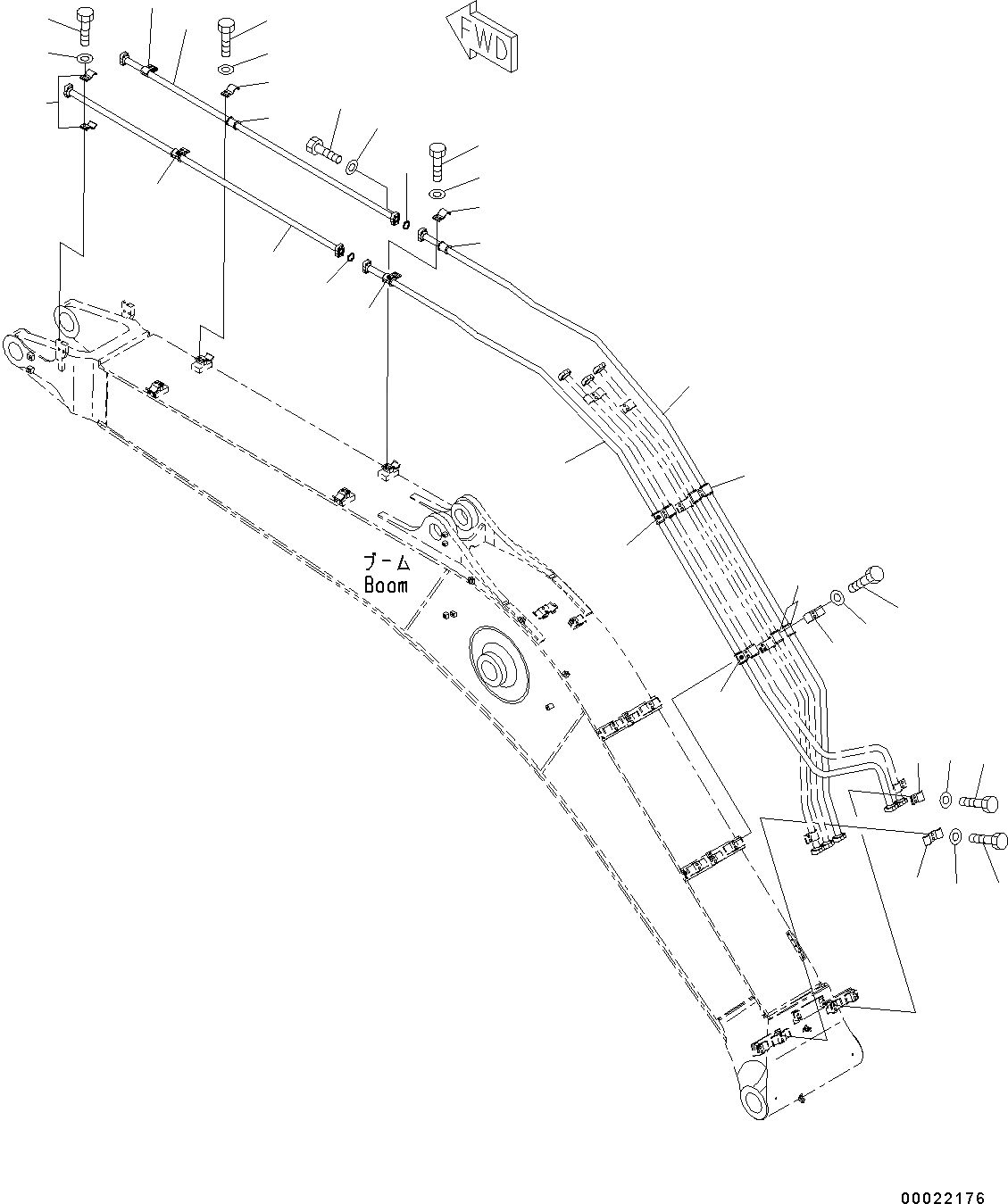 FWD

ブーム
Boom

00022176