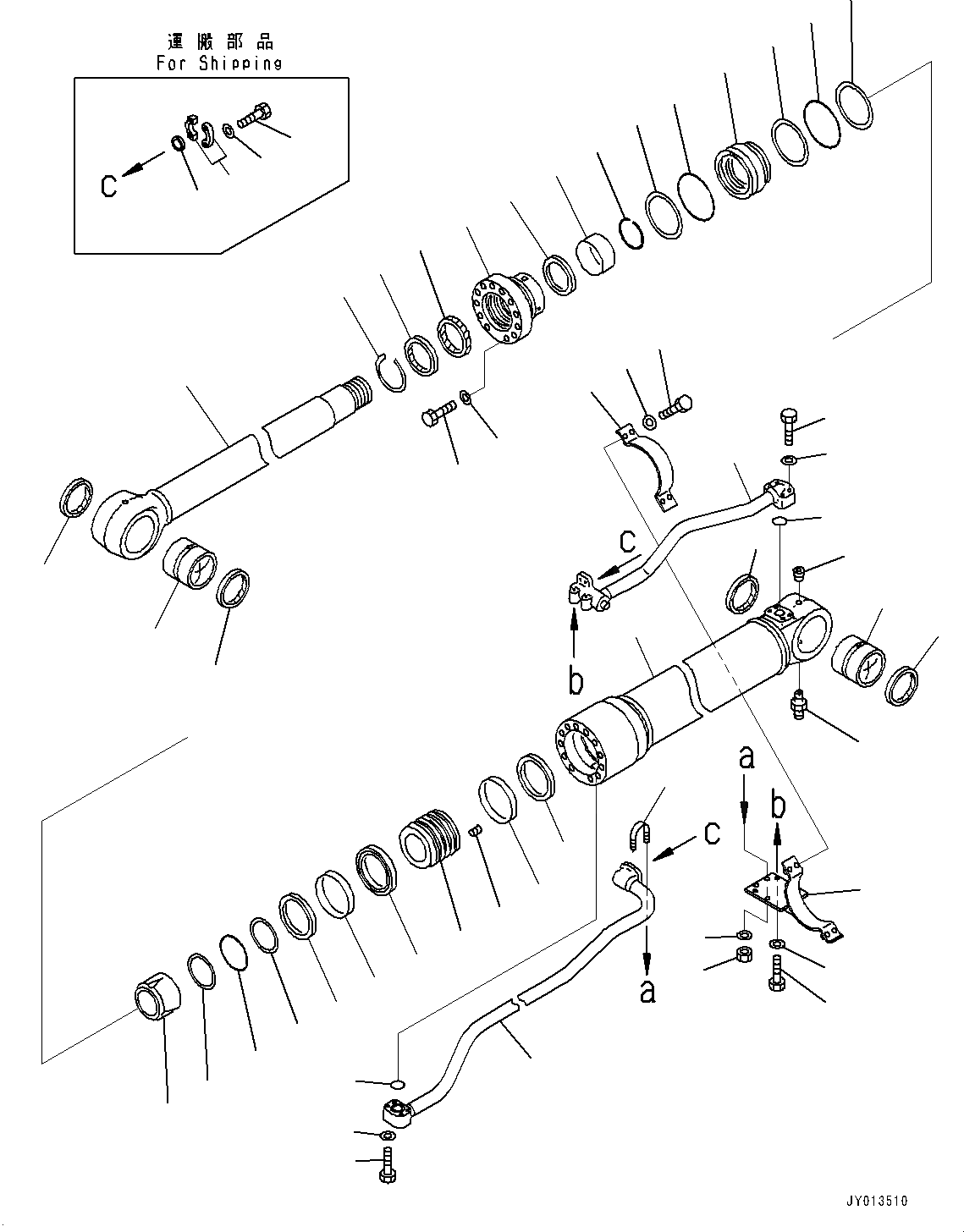 運搬部品
For Shipping

C

C

b

a

b

C

a

JY013510