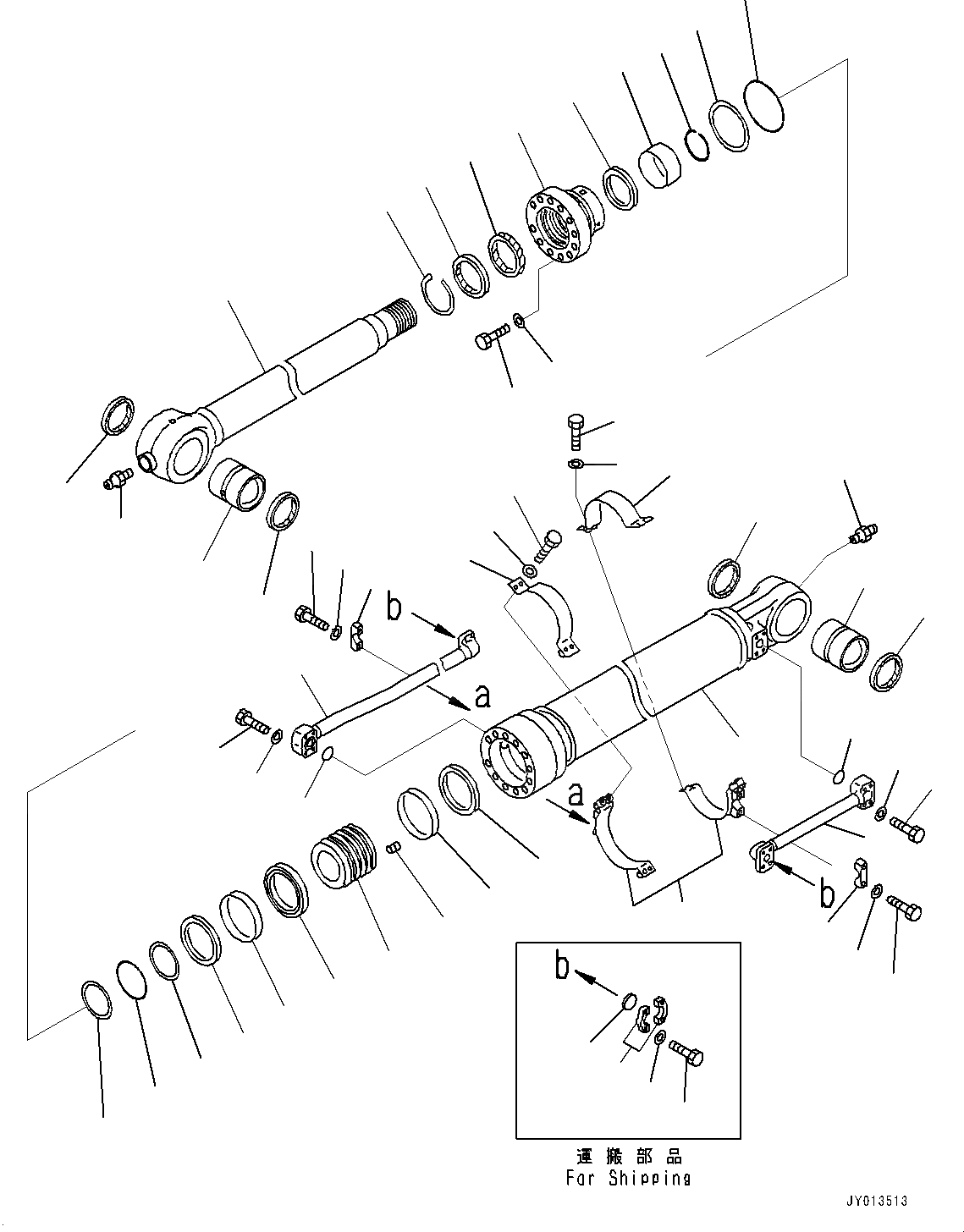 b

a

a

b

b

運搬部品
For Shipping

JY013513