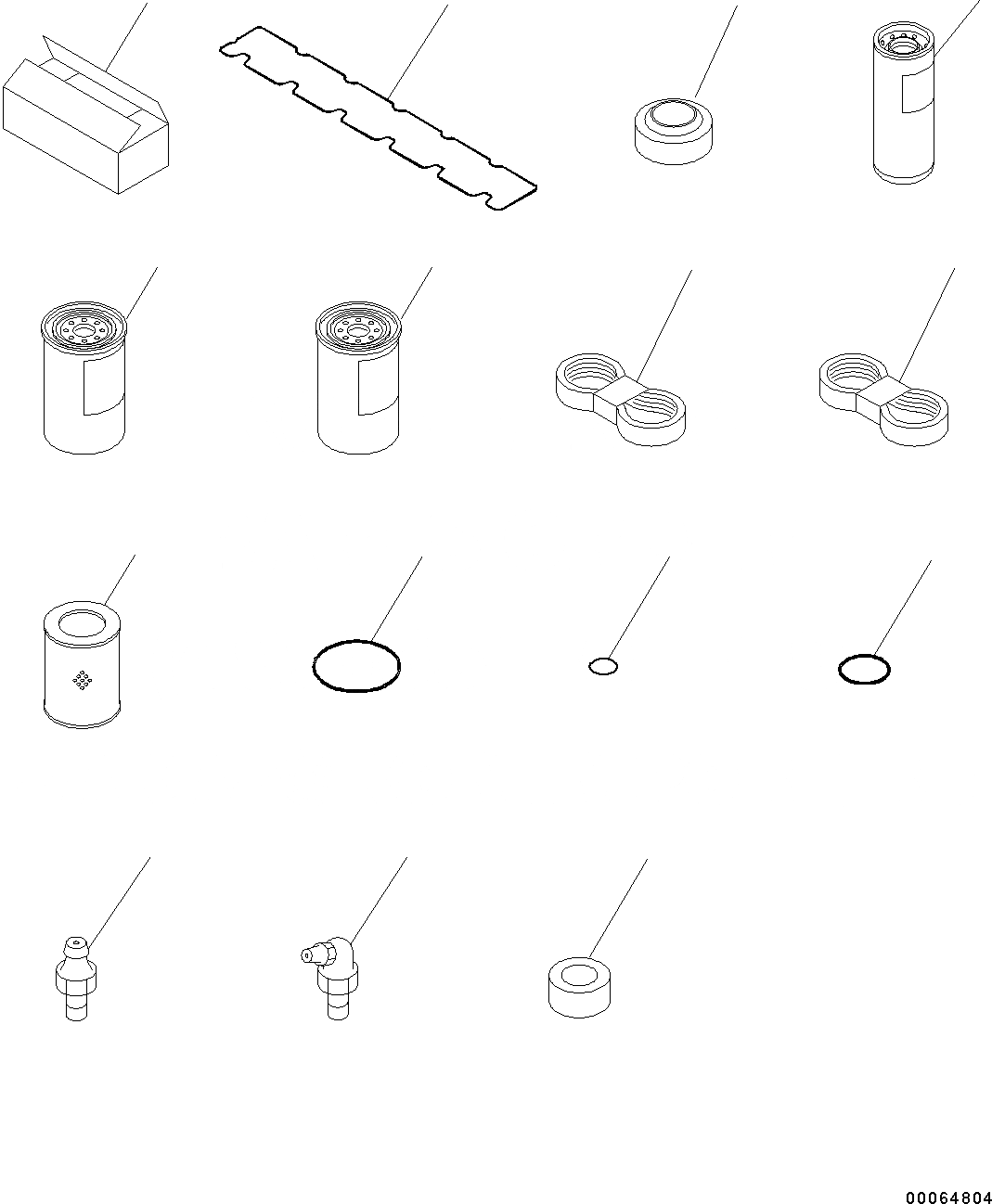 00064804