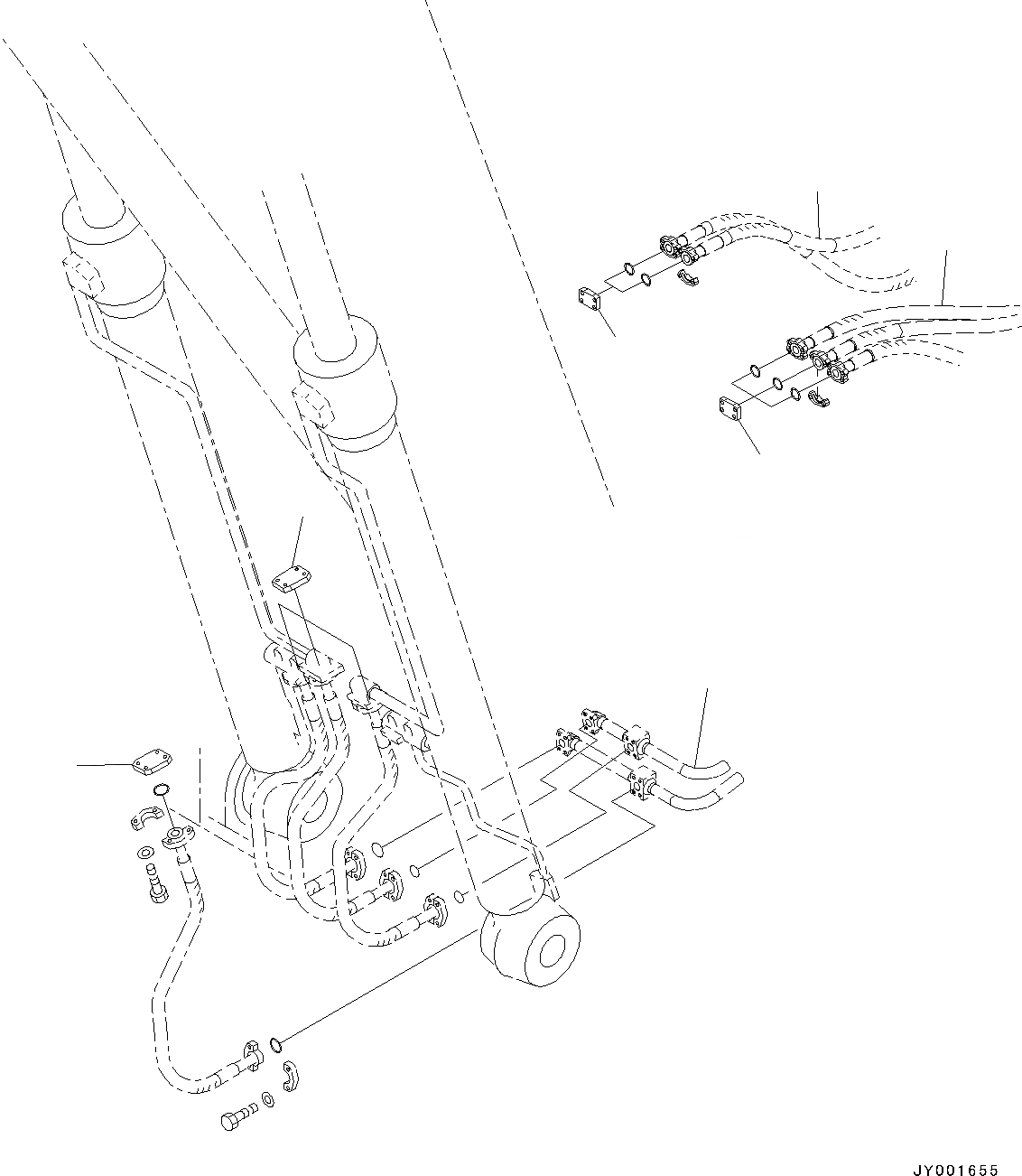 JY001655