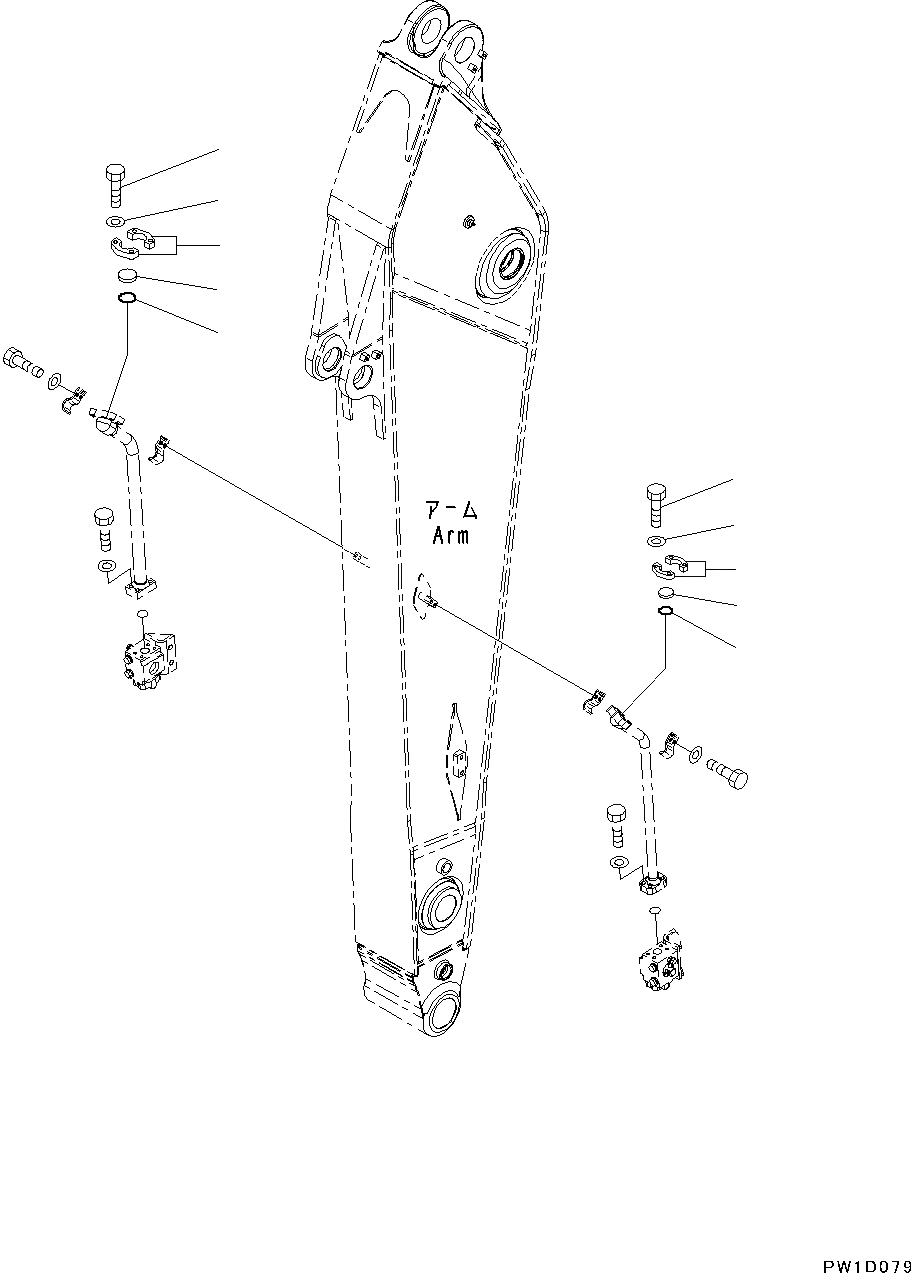 アーム
Arm

PW1D079