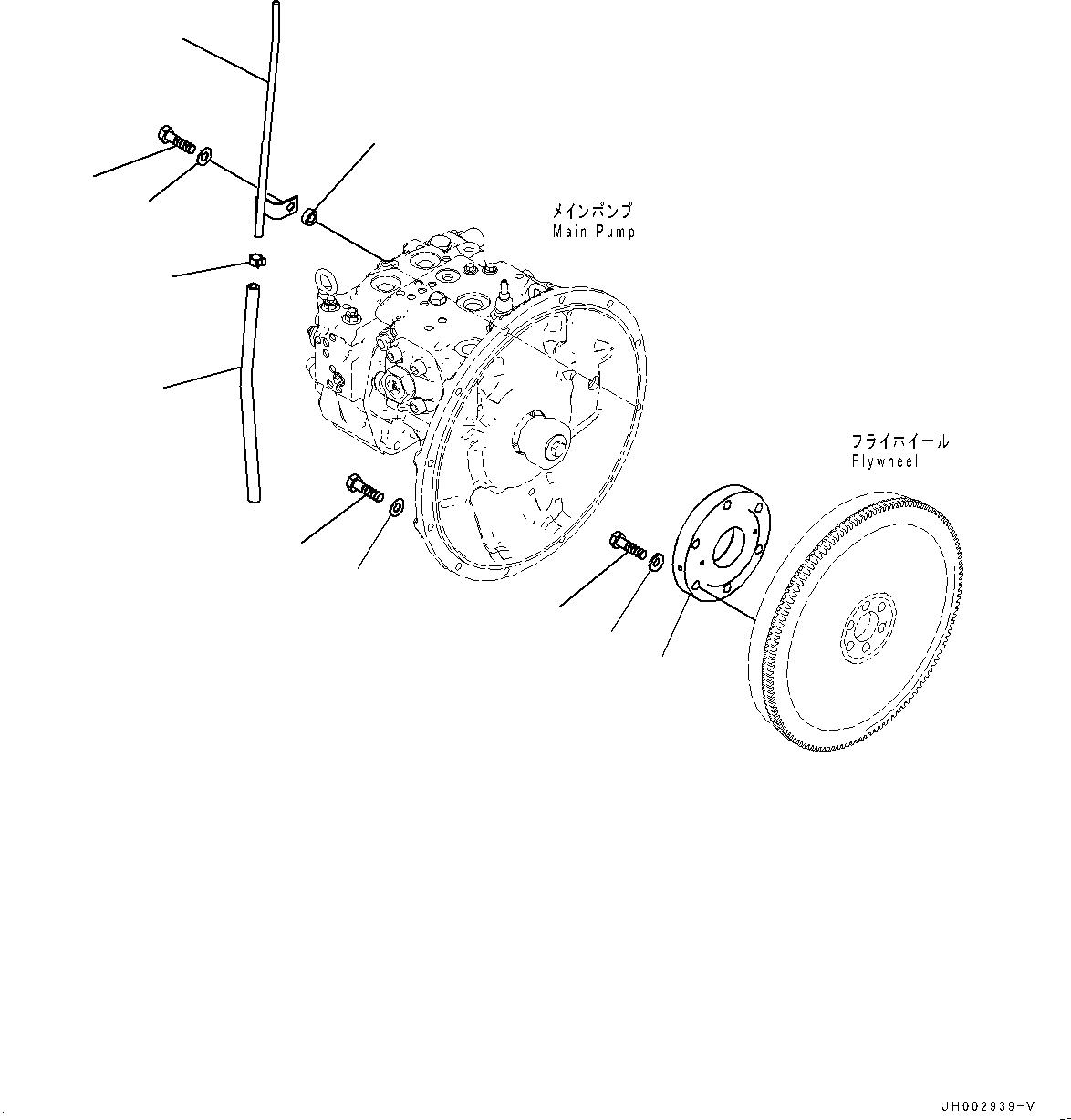 メインポンプ
Main Pump

フライホイール
Flywheel

JH002939-V