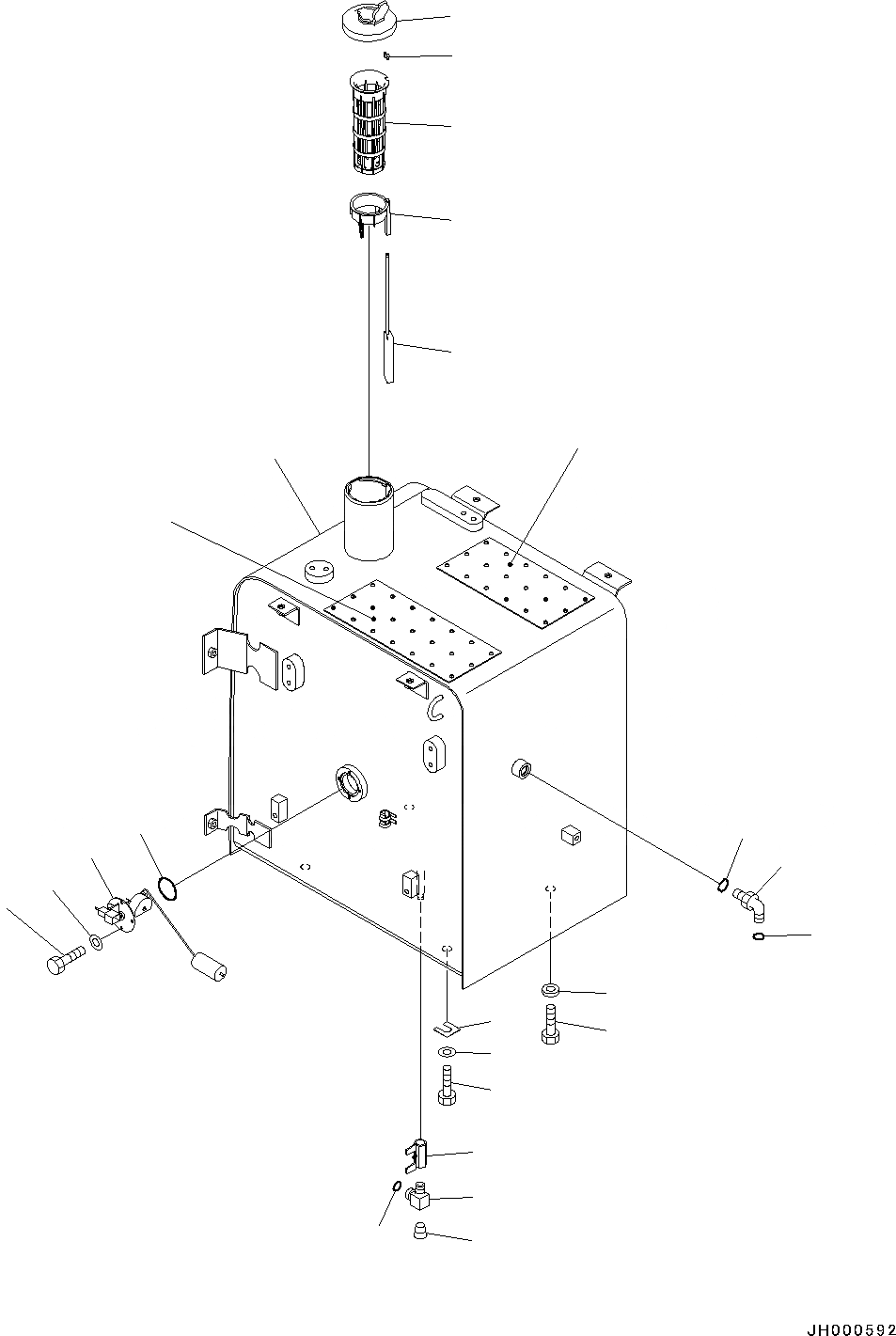 JH000592