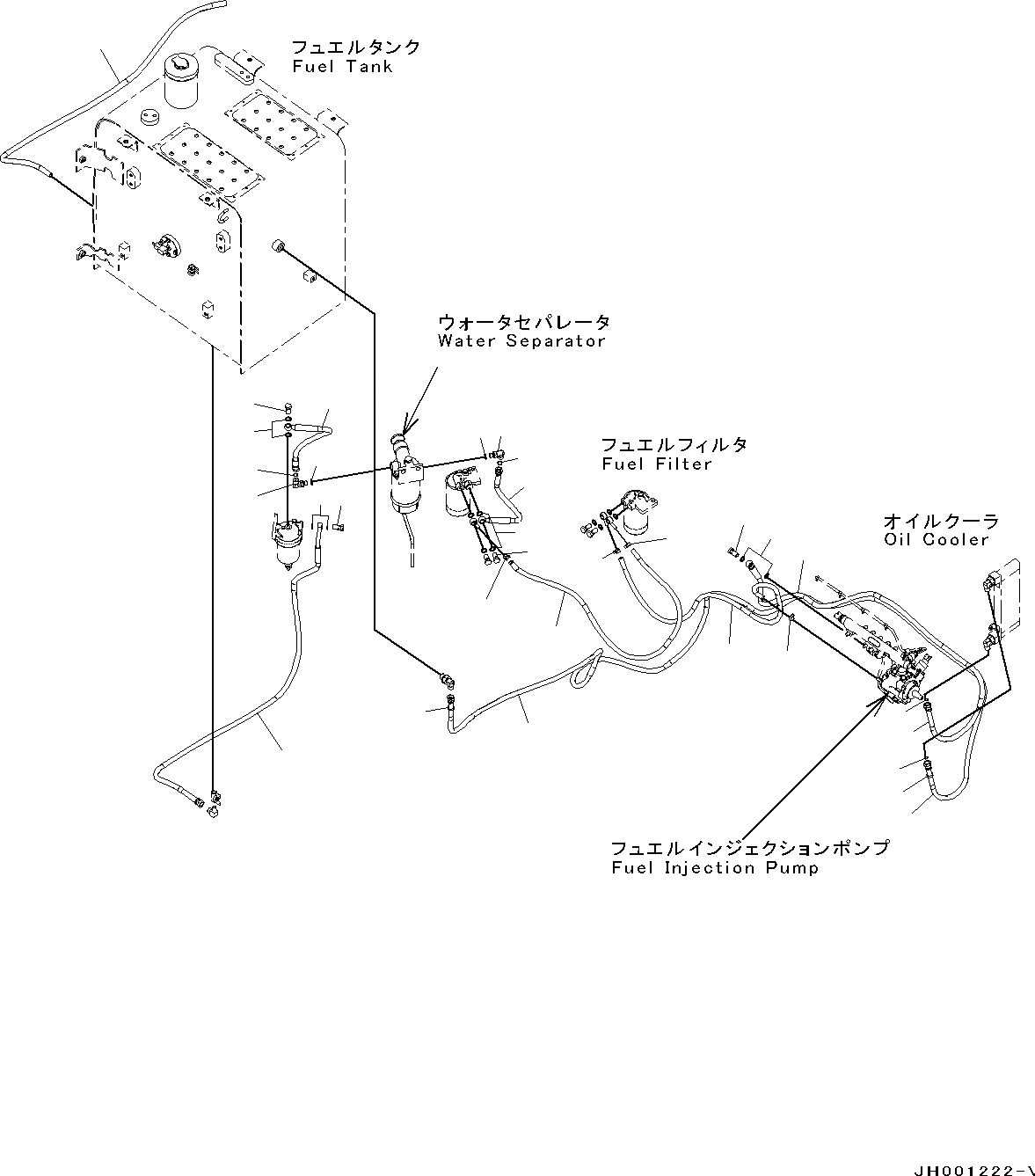 フュエルタンク
Fuel Tank

ウォータセパレータ
Water Separator

フュエルフィルタ
Fuel Filter

オイルクーラ
Oil Cooler

フュエルインジェクションポンプ
Fuel Injection Pump

JH001222-\