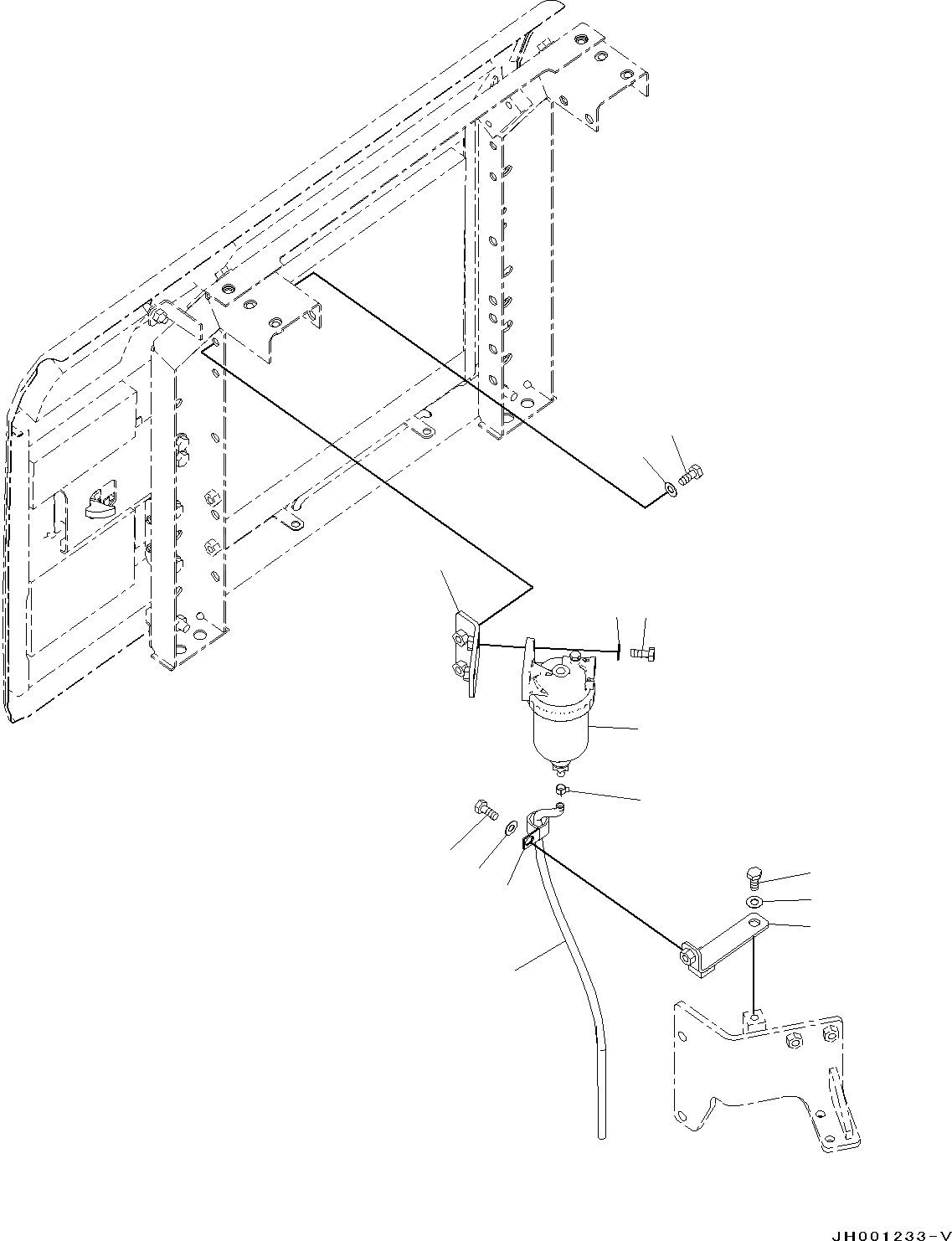 JH001233-V