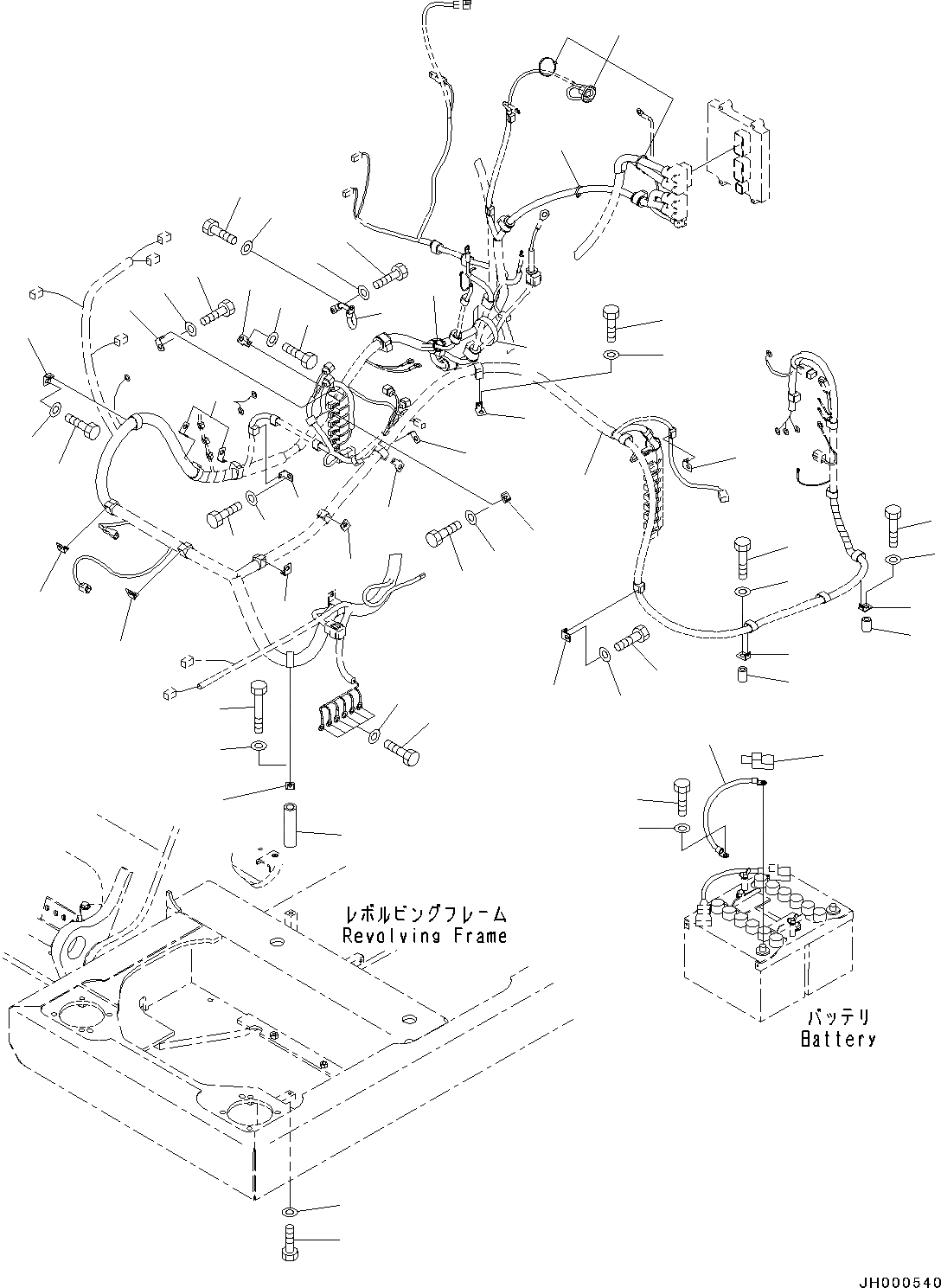 レボルビングフレーム
Revolving Frame

バッテリ
Battery

JH000540