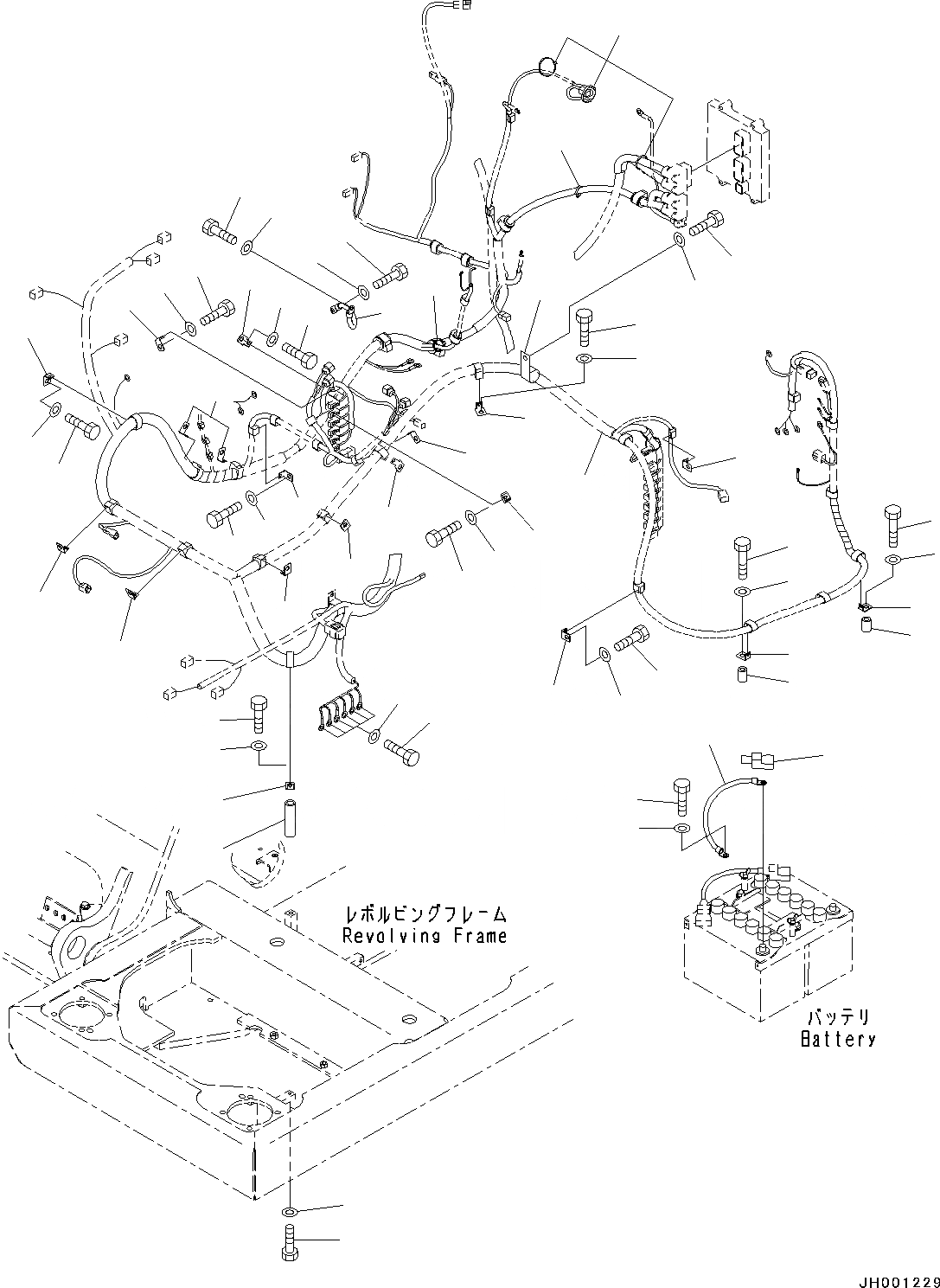 レボルビングフレーム
Revolving Frame

バッテリ
Battery

JH001229