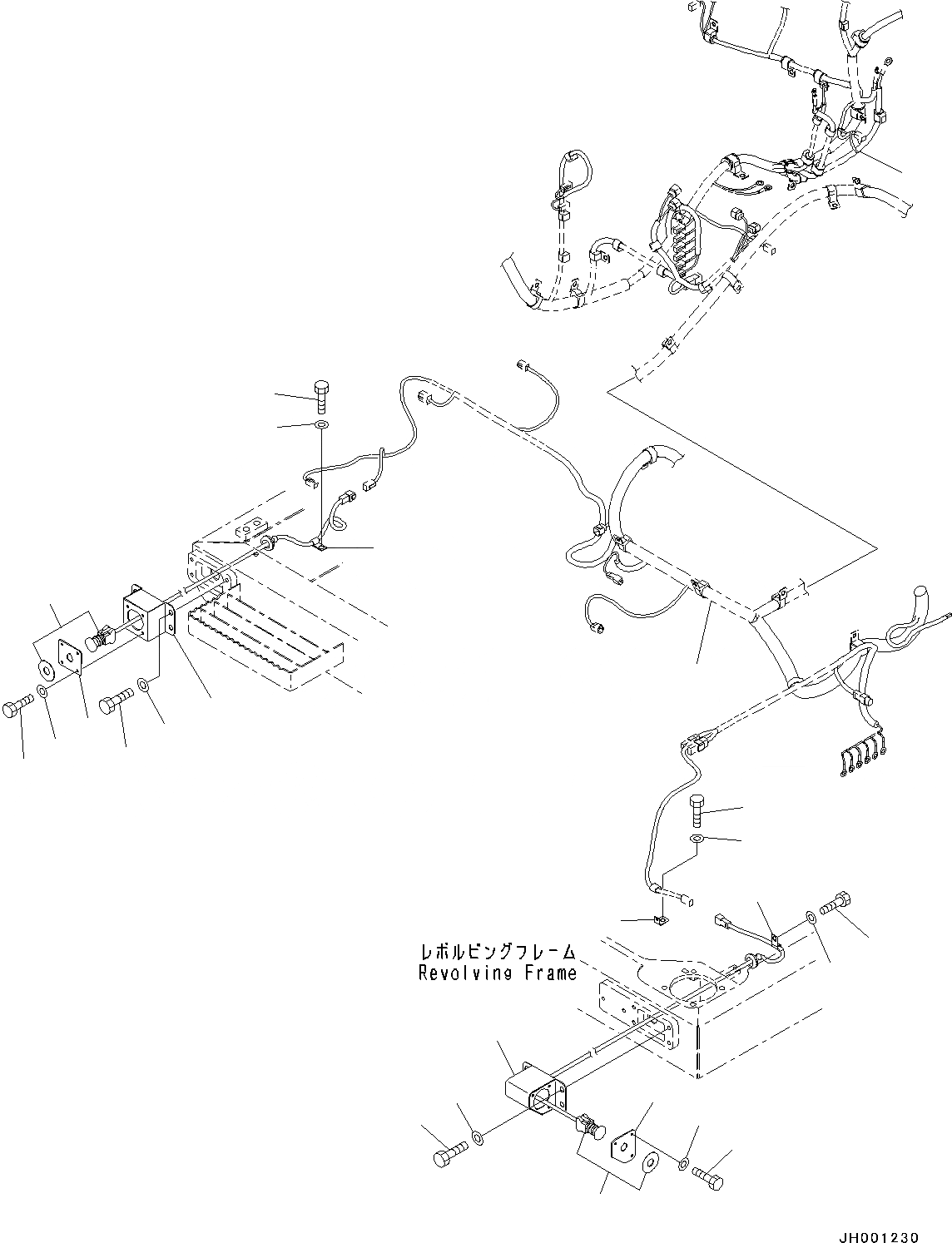 レボルビングフレーム
Revolving Frame

JH001230