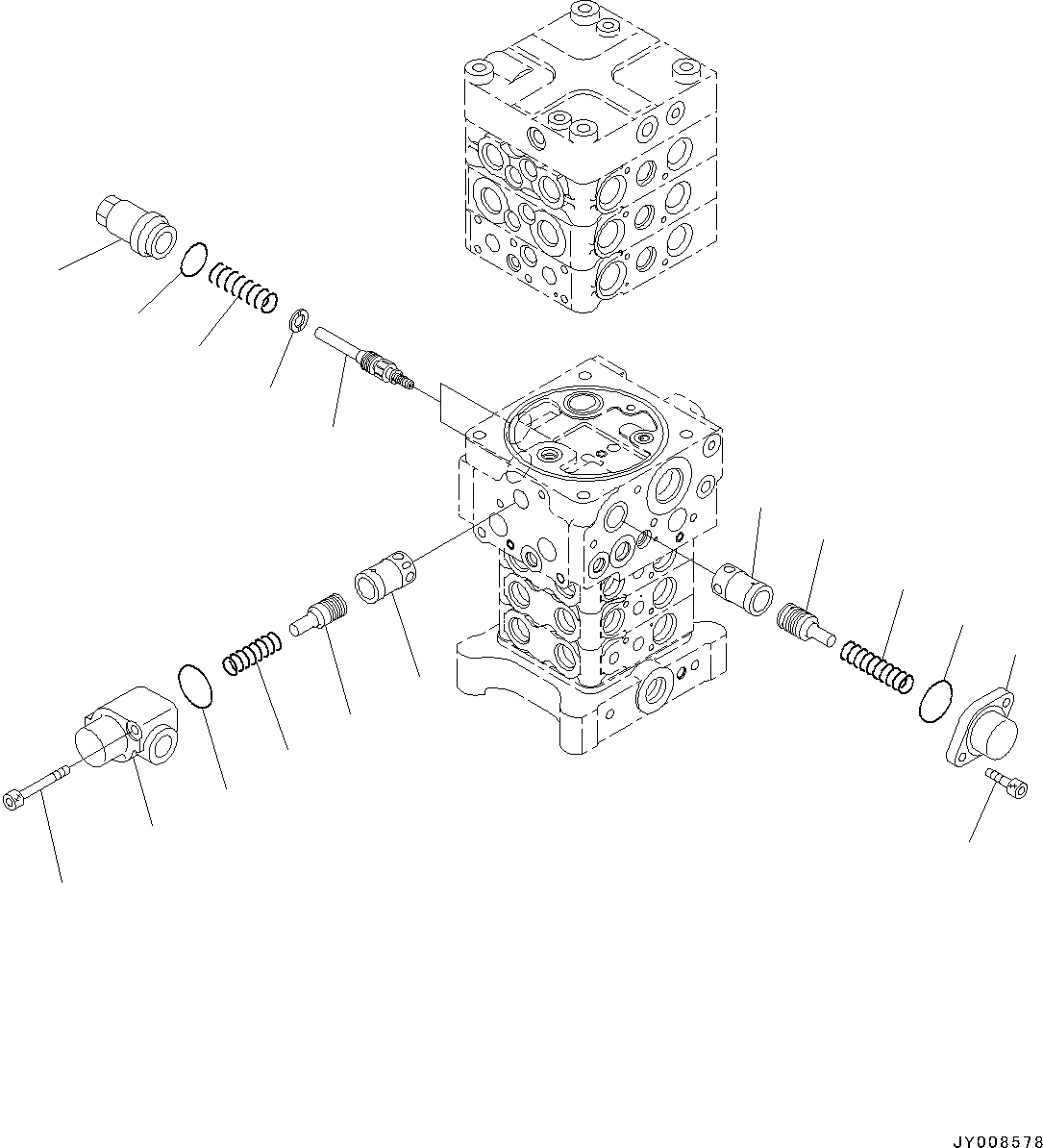 JY008578