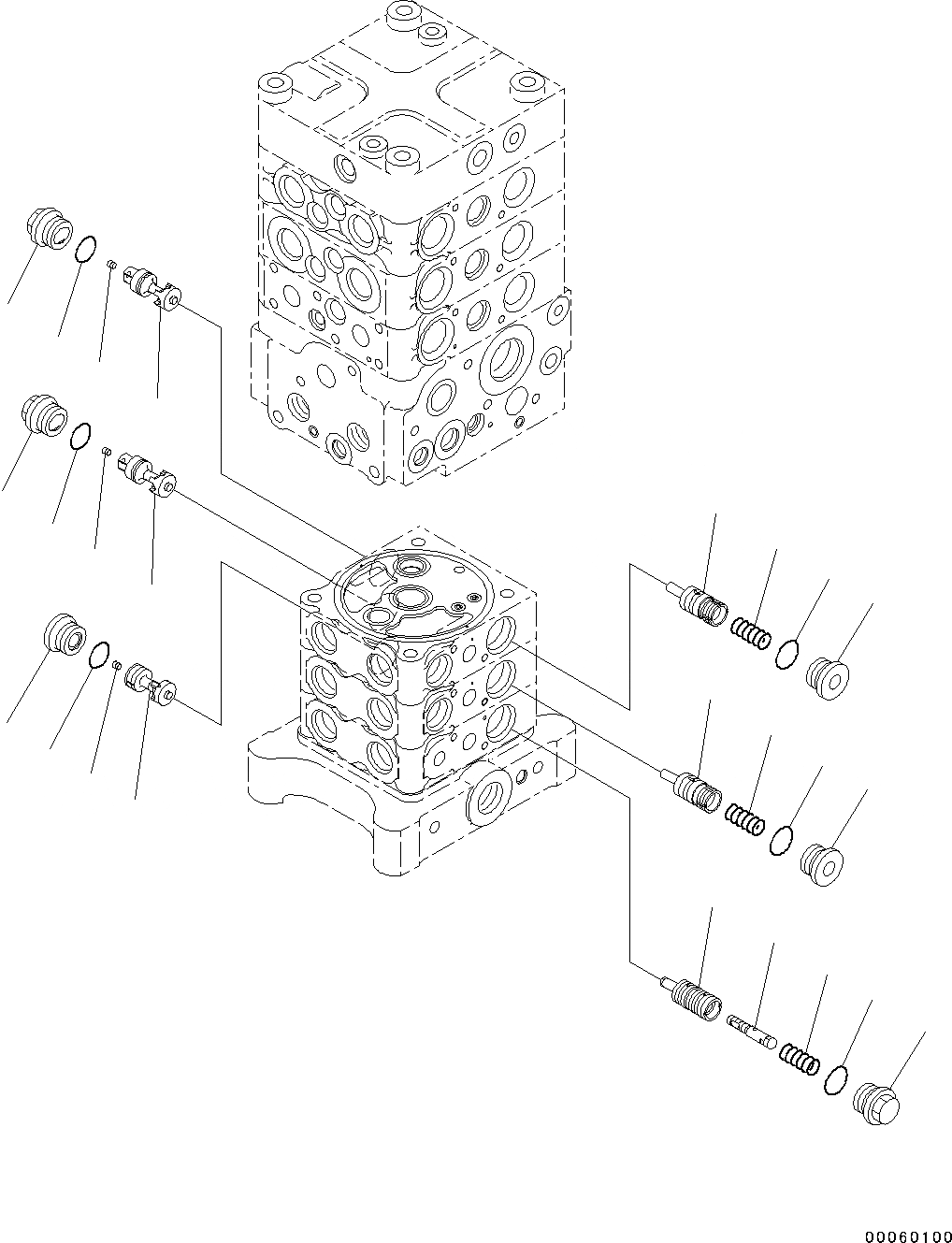 00060100