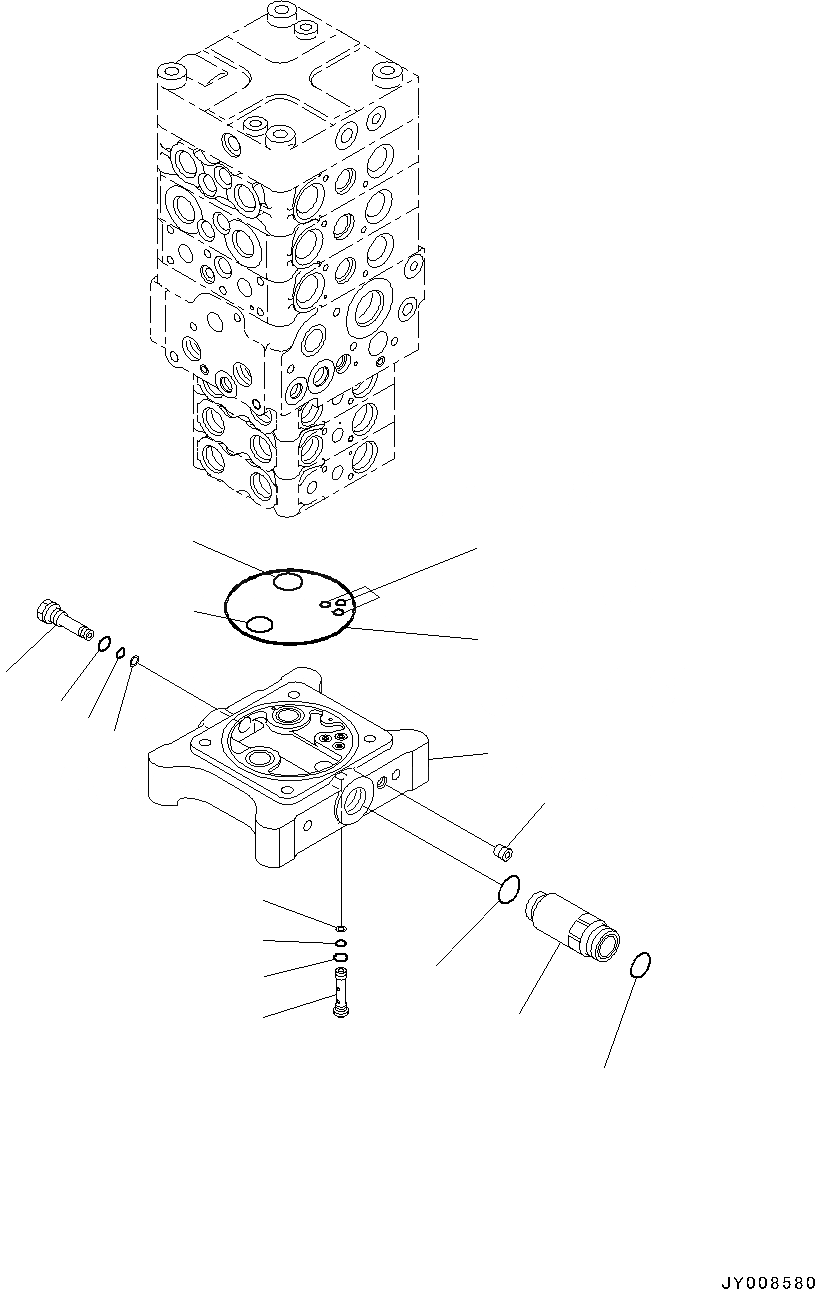 JY008580