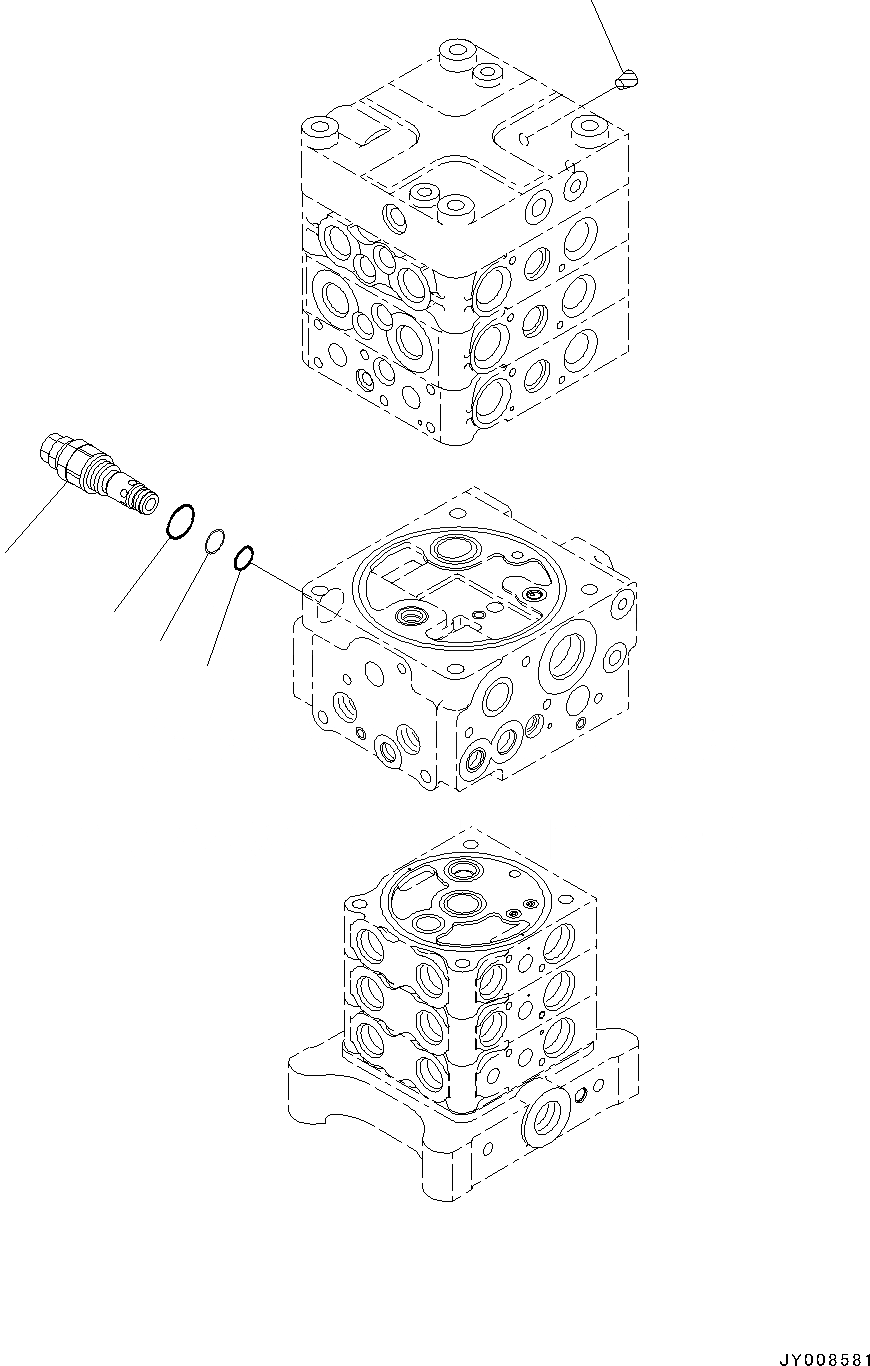 JY008581