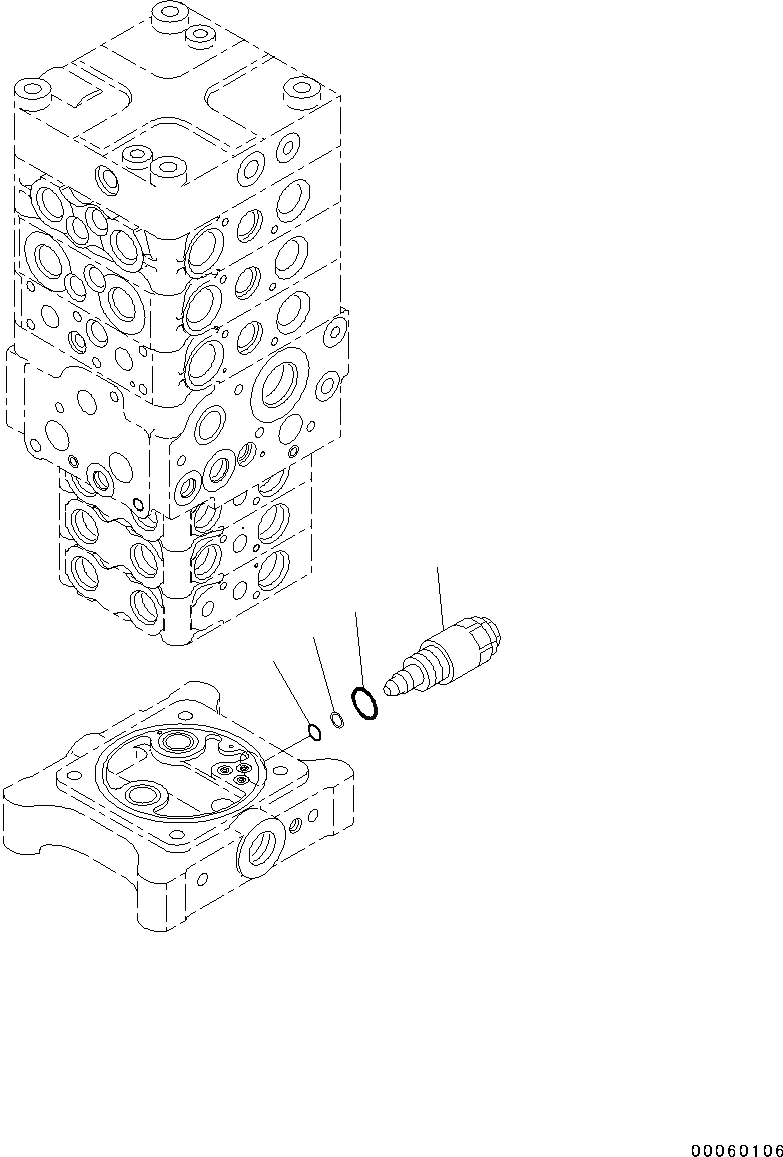 00060106