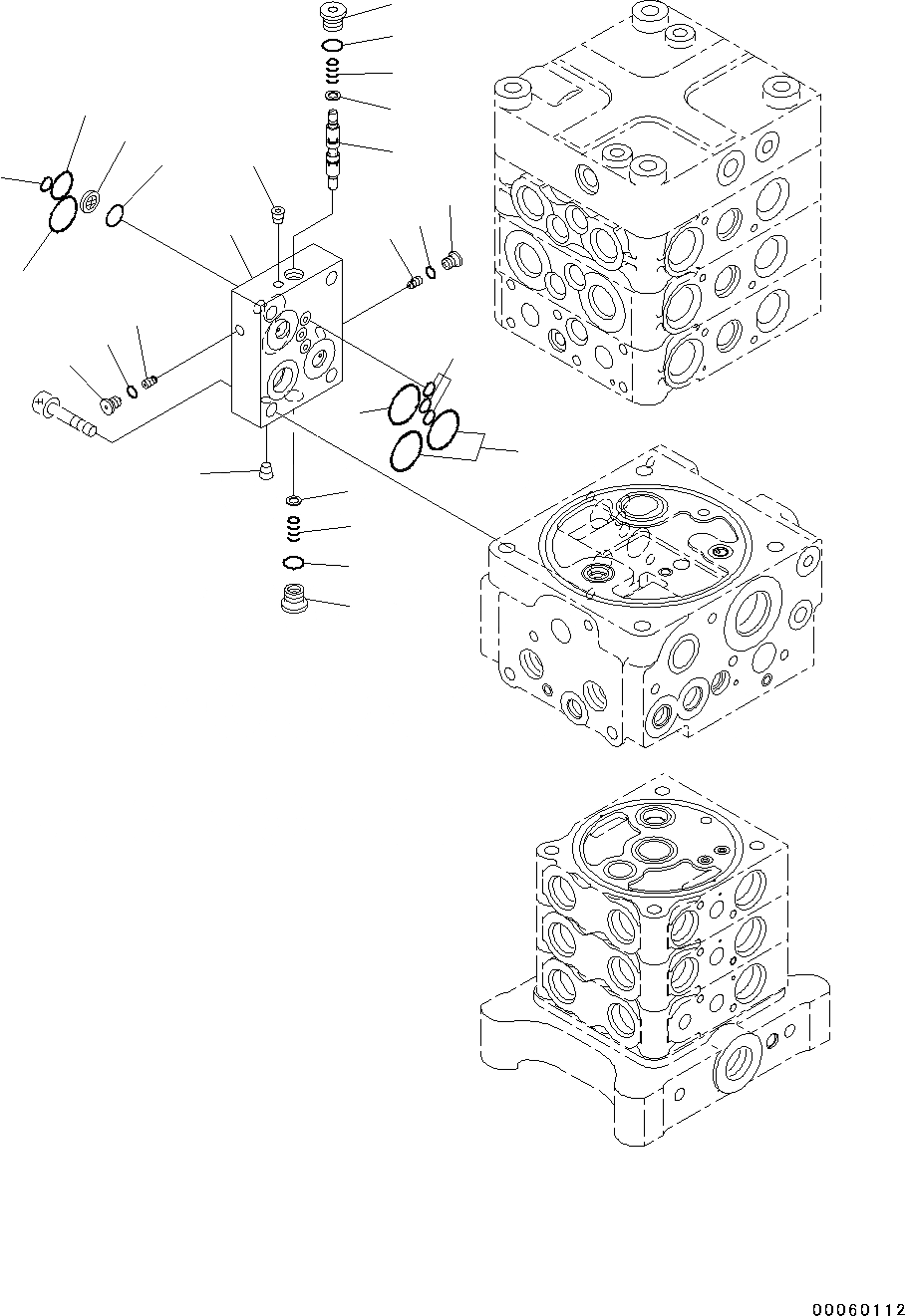 00060112