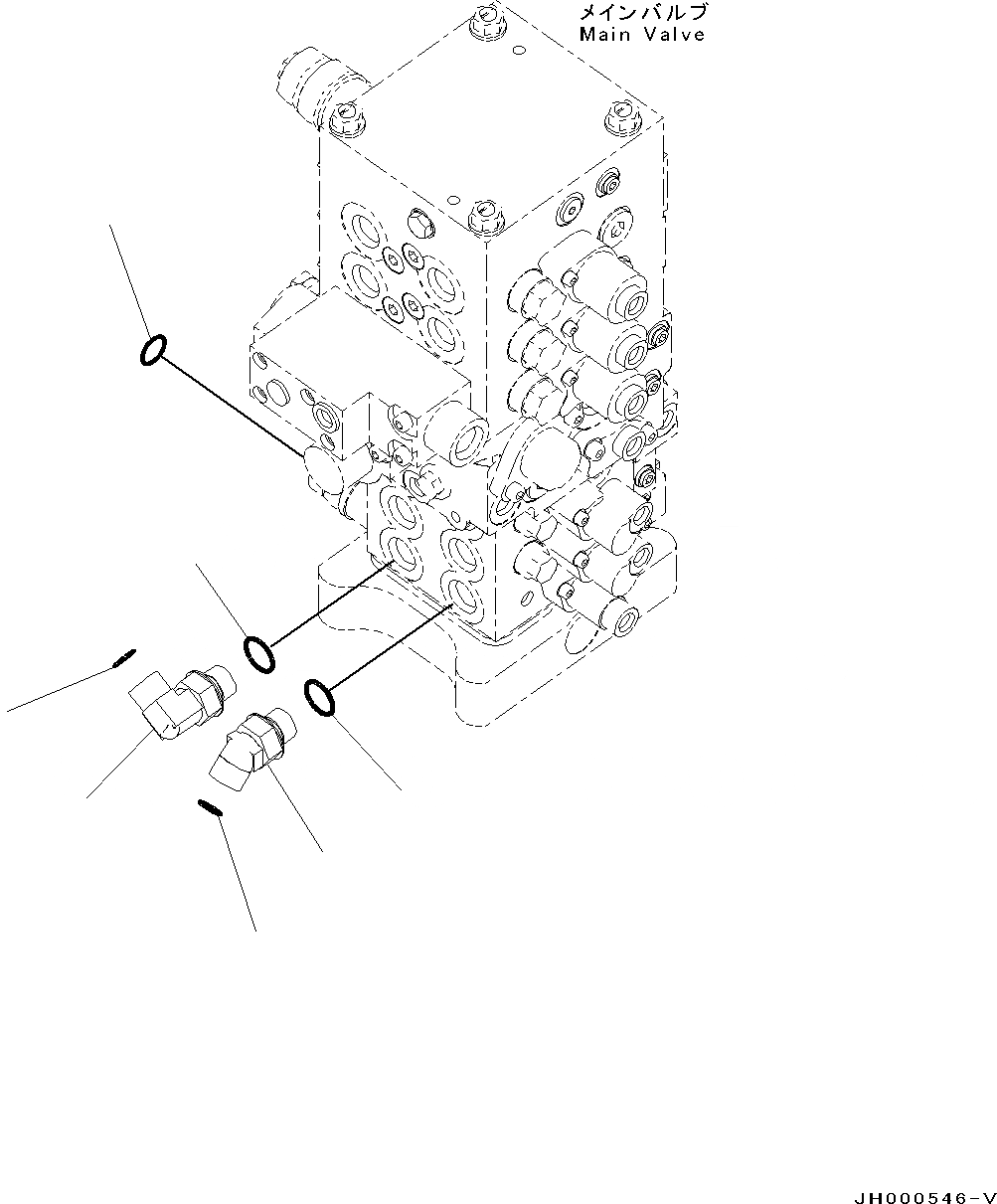 メインバルブ
Main Valve

JH000546-V