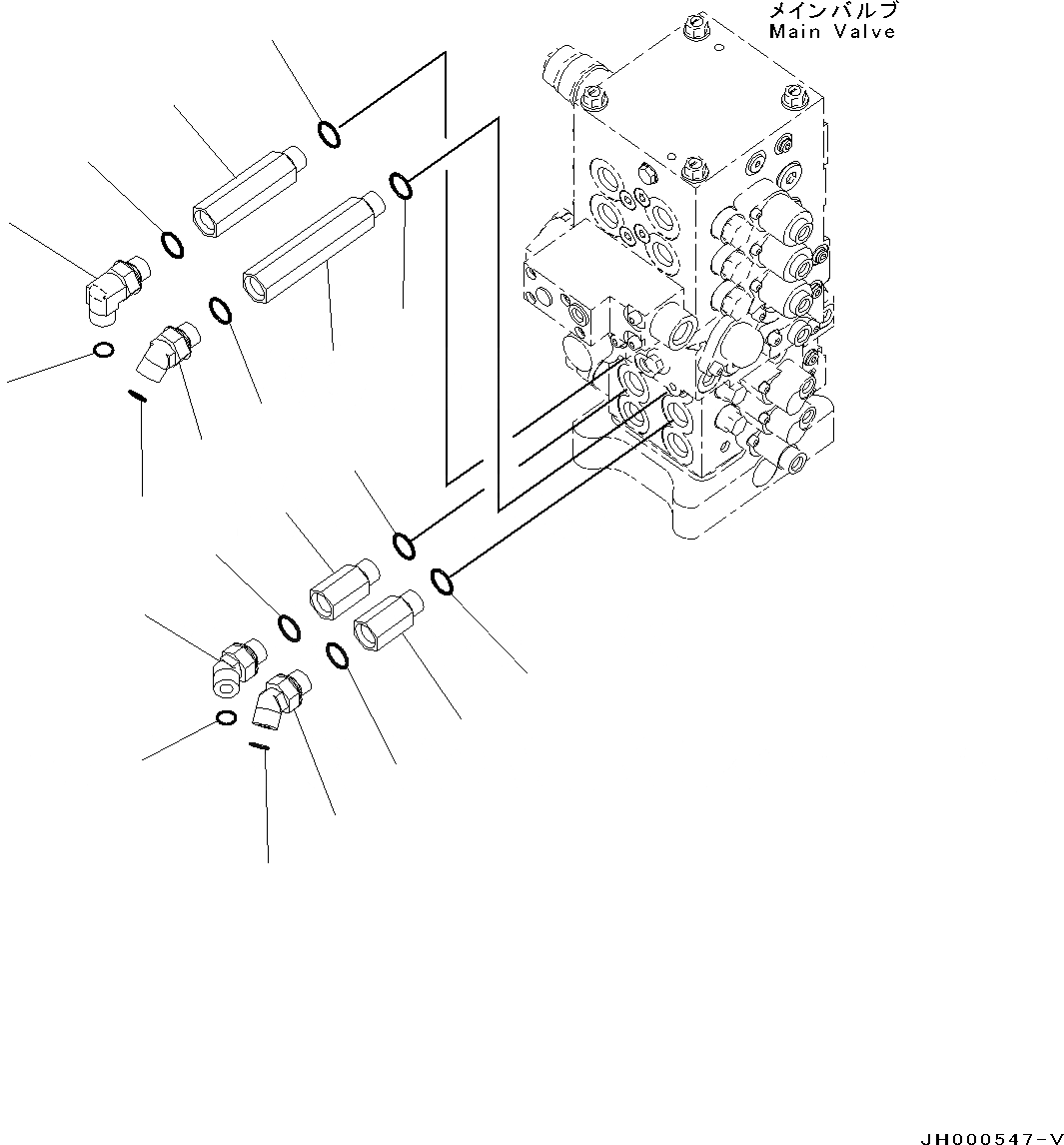 メインバルブ
Main Valve

JH000547-V