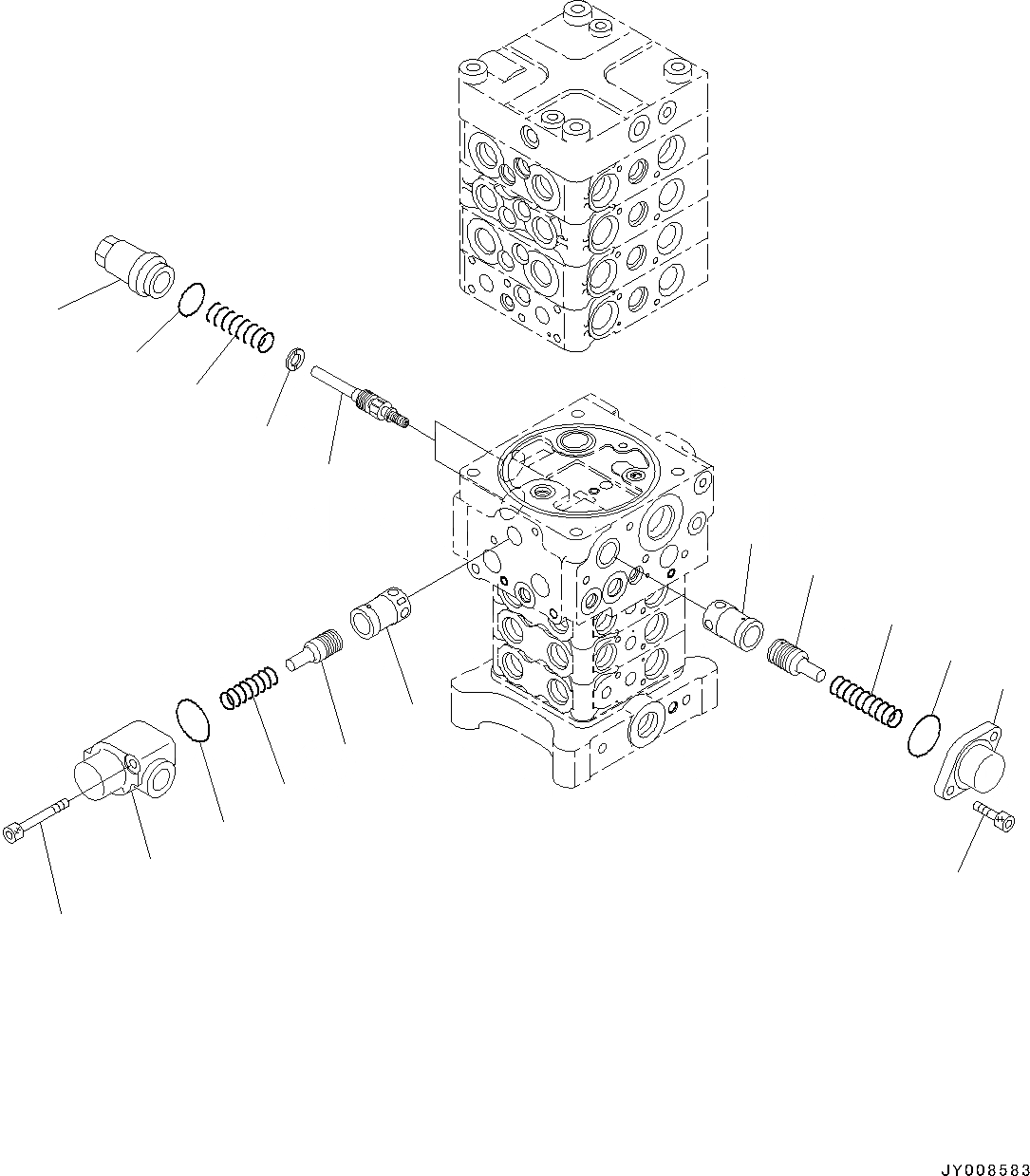 JY008583