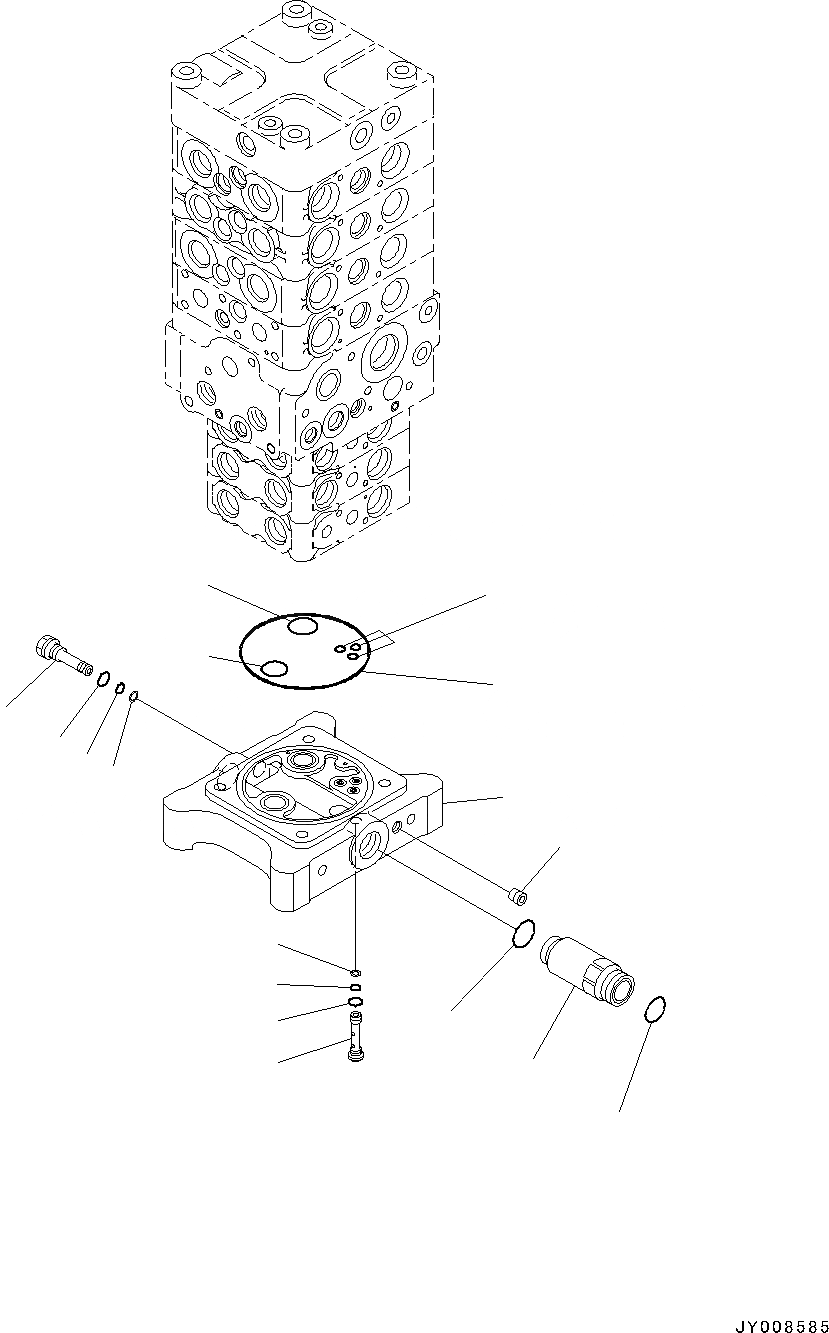 JY008585