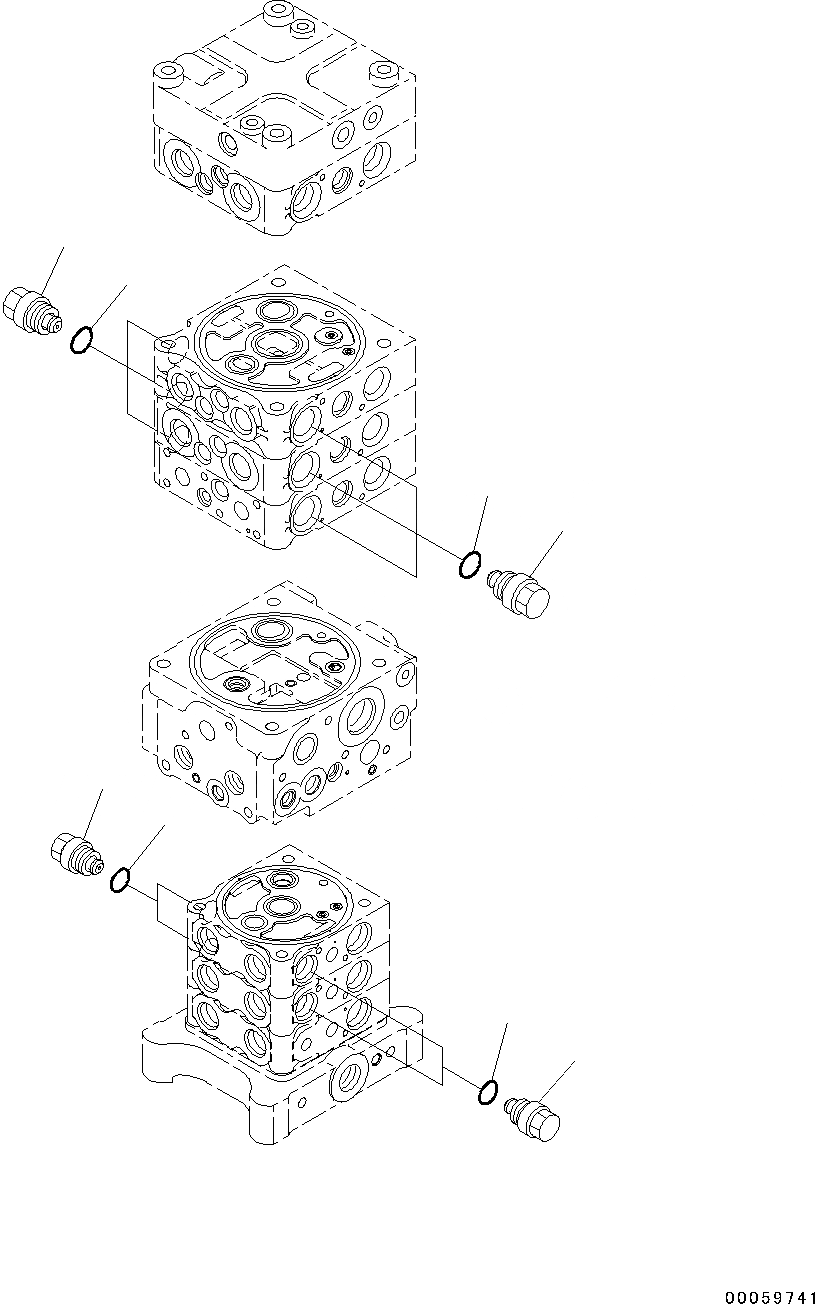 00059741