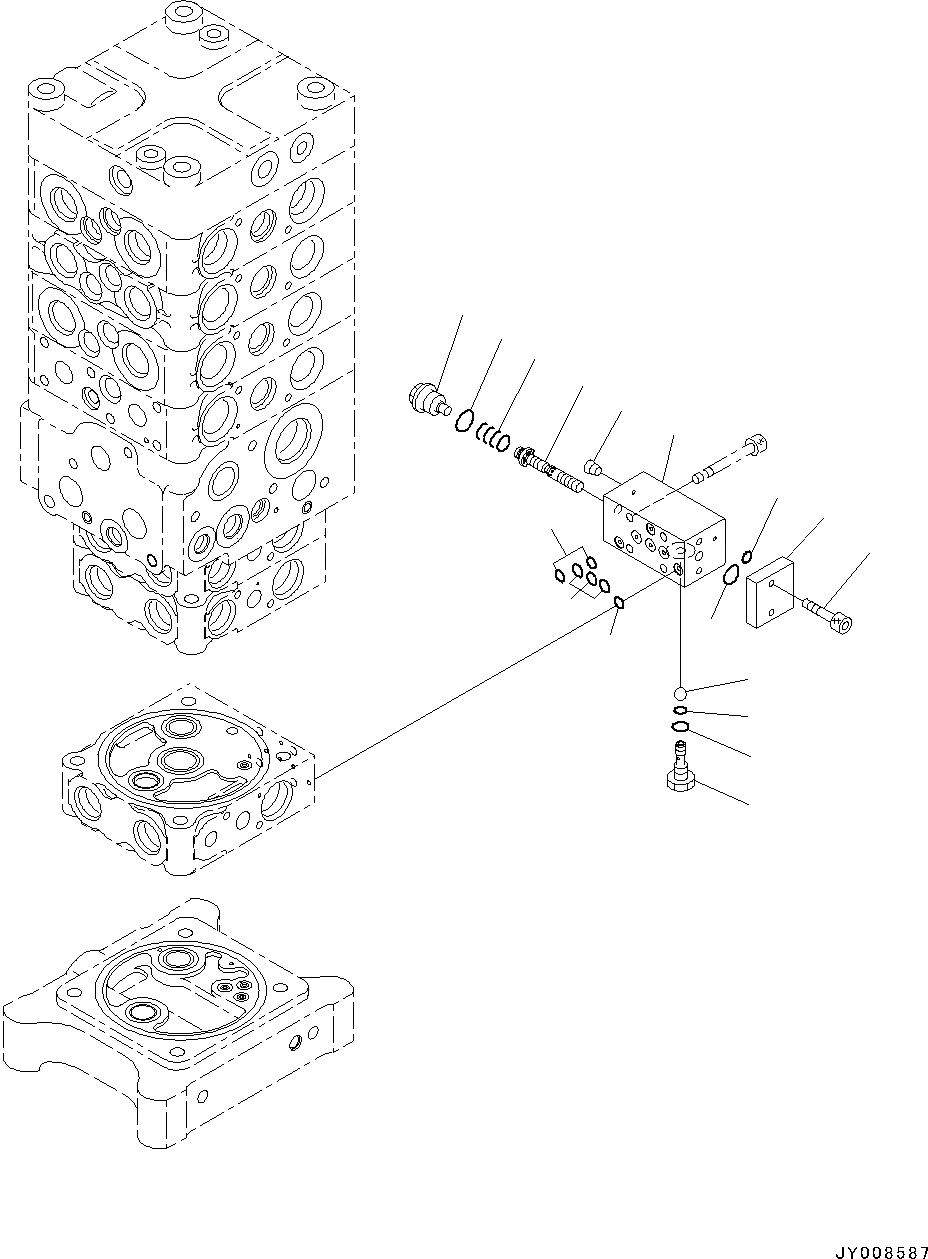 JY008587