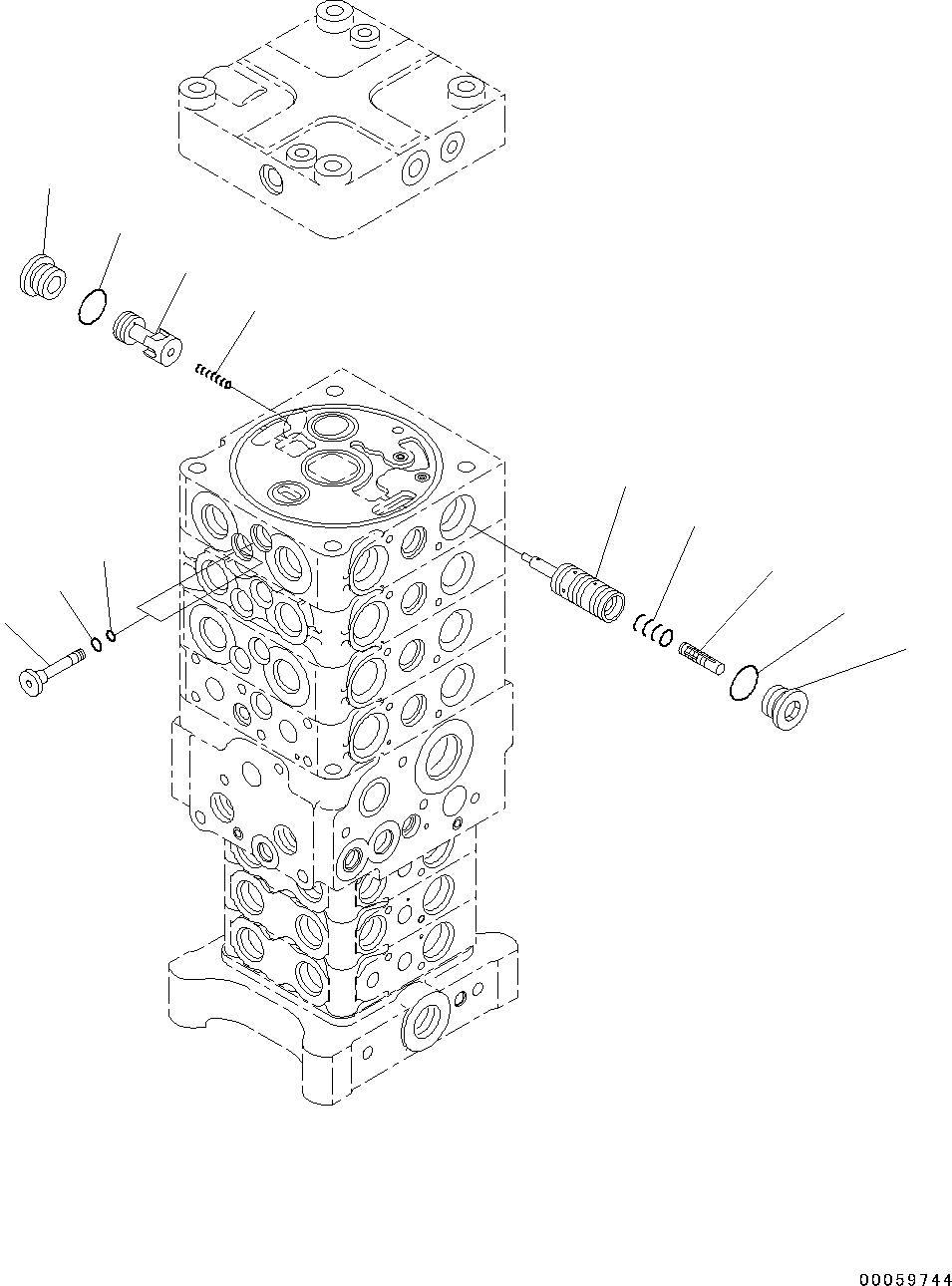 00059744