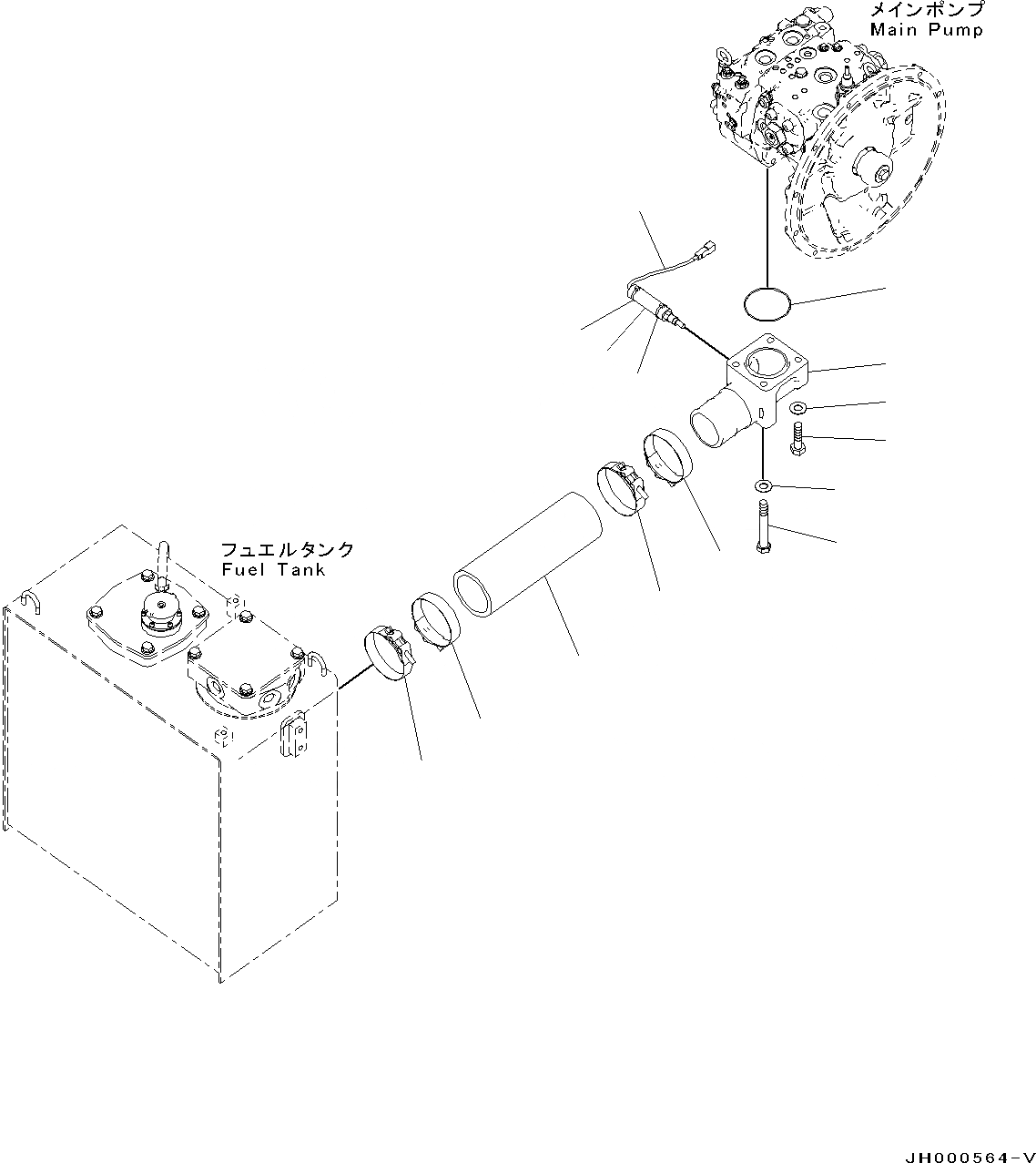 メインポンプ
Main Pump

フュエルタンク
Fuel Tank

JH000564-V