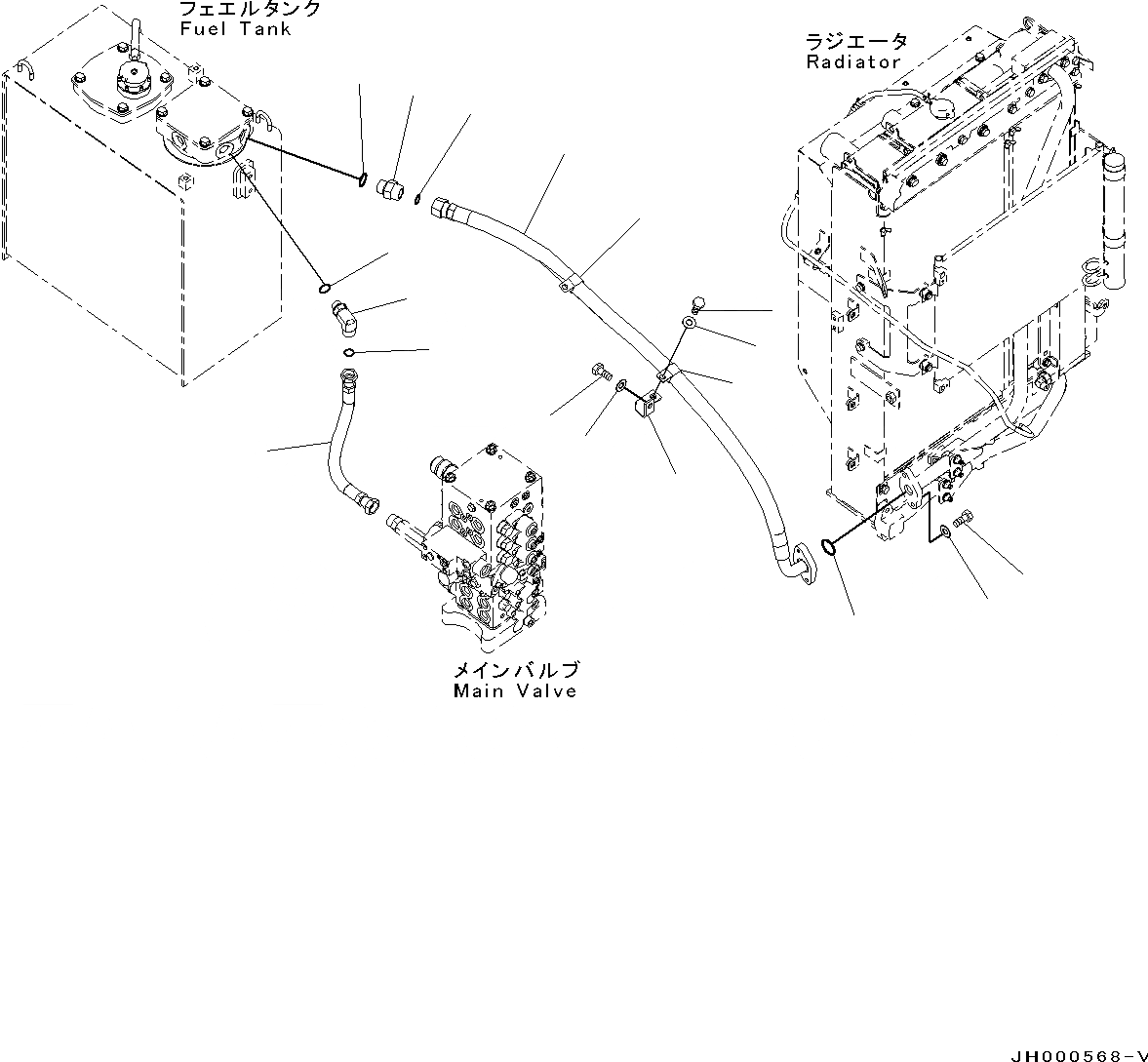 フェエルタンク
Fuel Tank

ラジエータ
Radiator

メインバルブ
Main Valve

JH000568-V