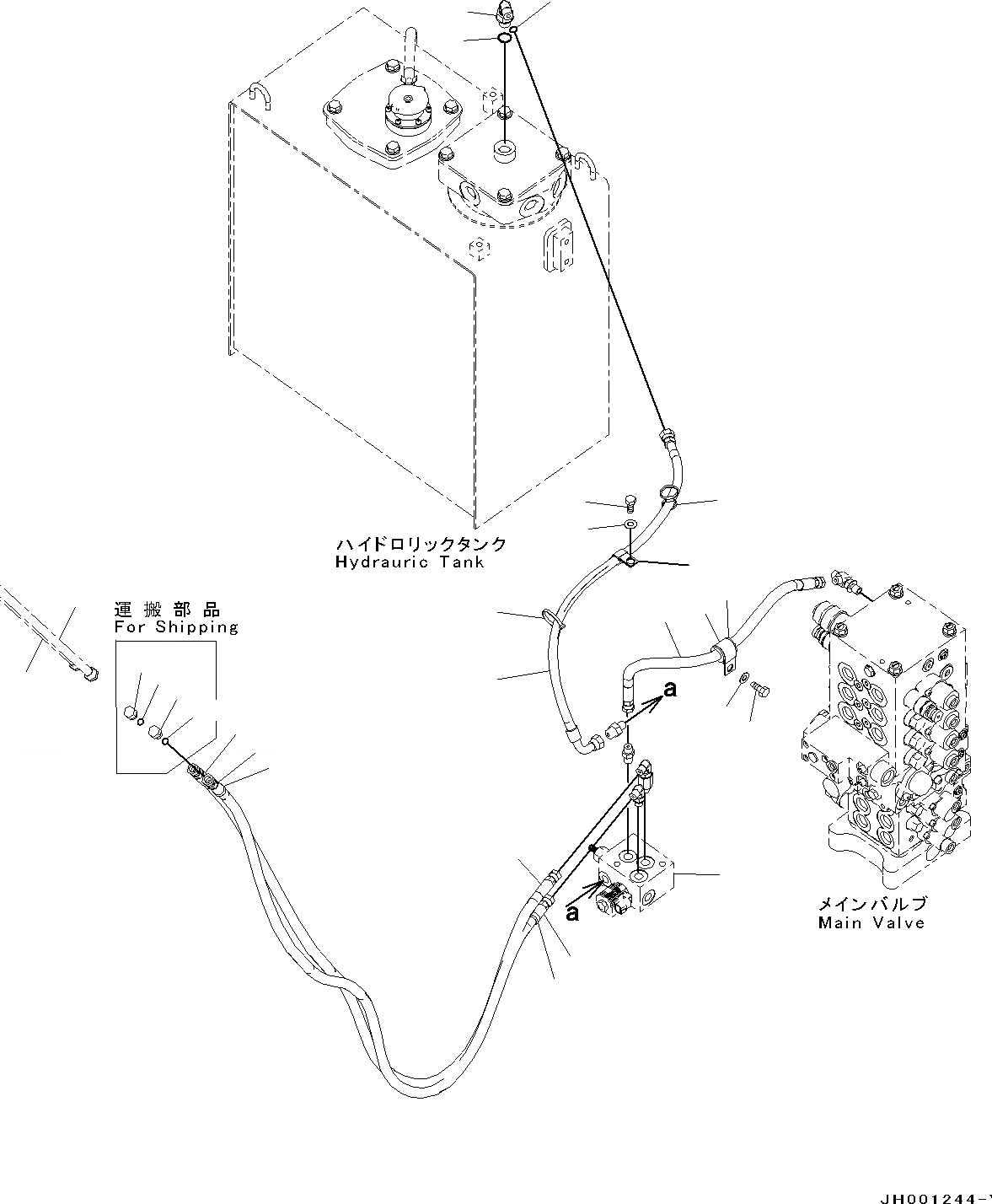 ハイドロリックタンク
Hydrauric Tank

運搬部品
For Shipping

a

a

メインバルブ
Main Valve

JH001244-