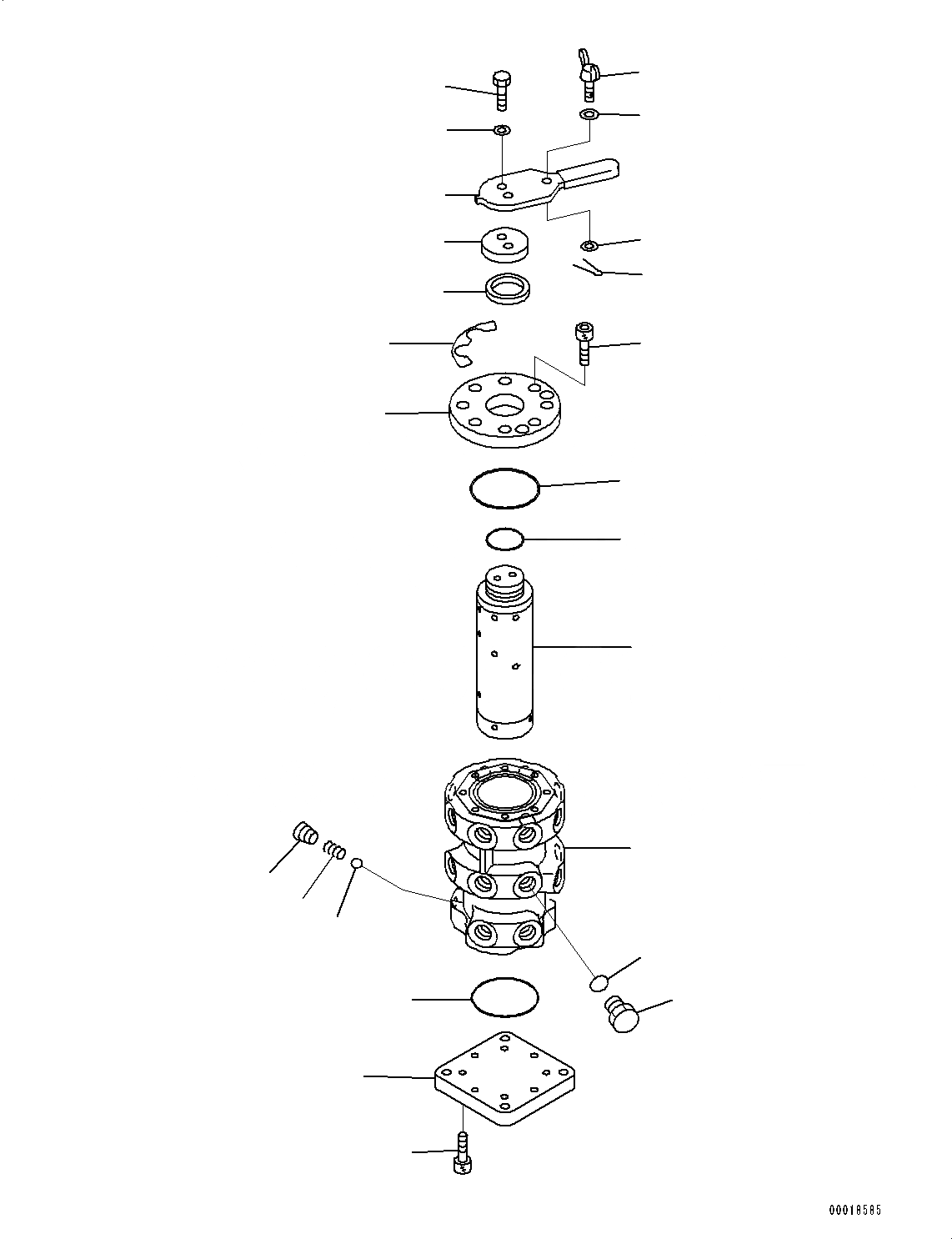 00018585