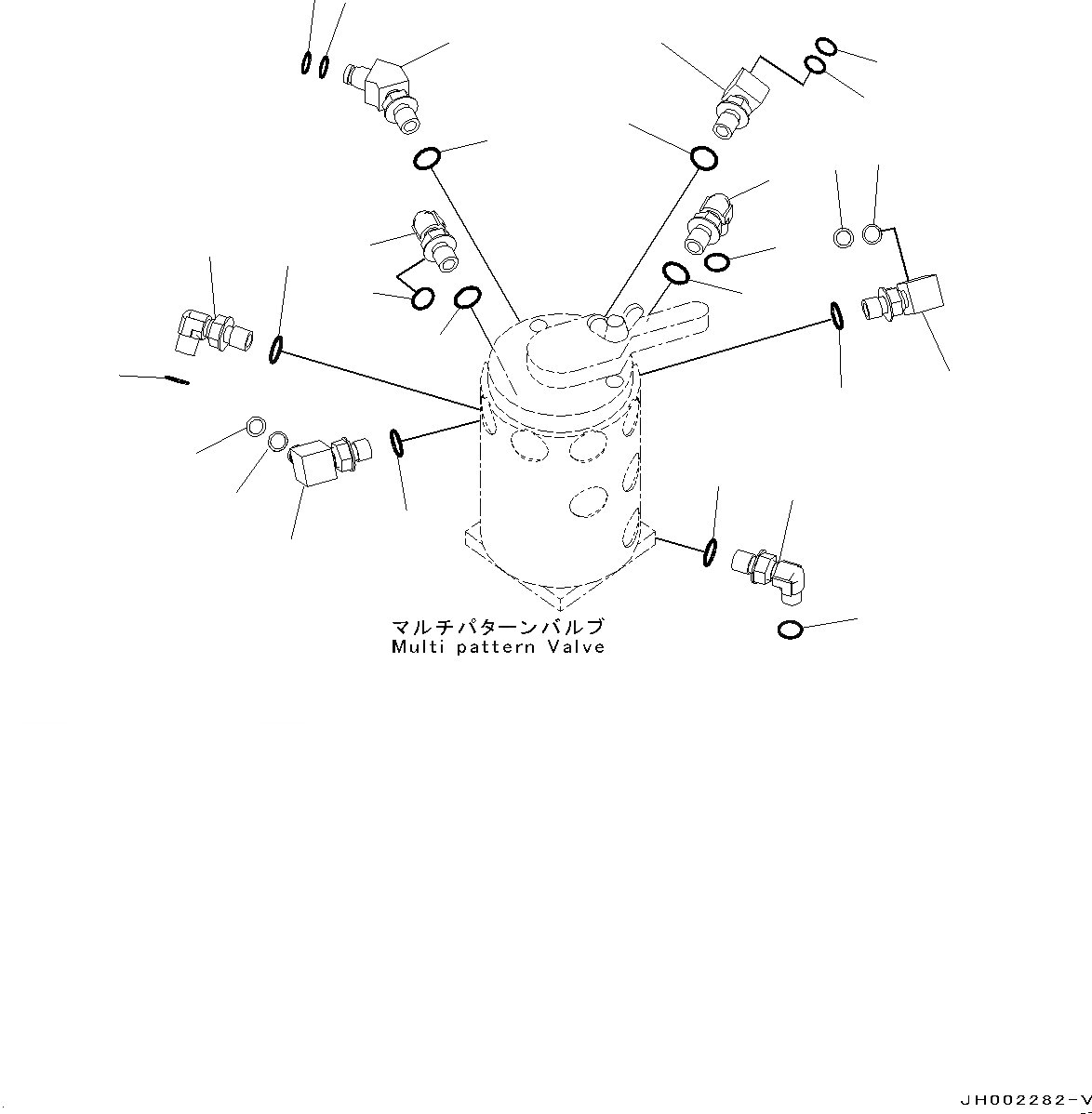 マルチパターンバルブ
Multi pattern Valve

JH002282-V