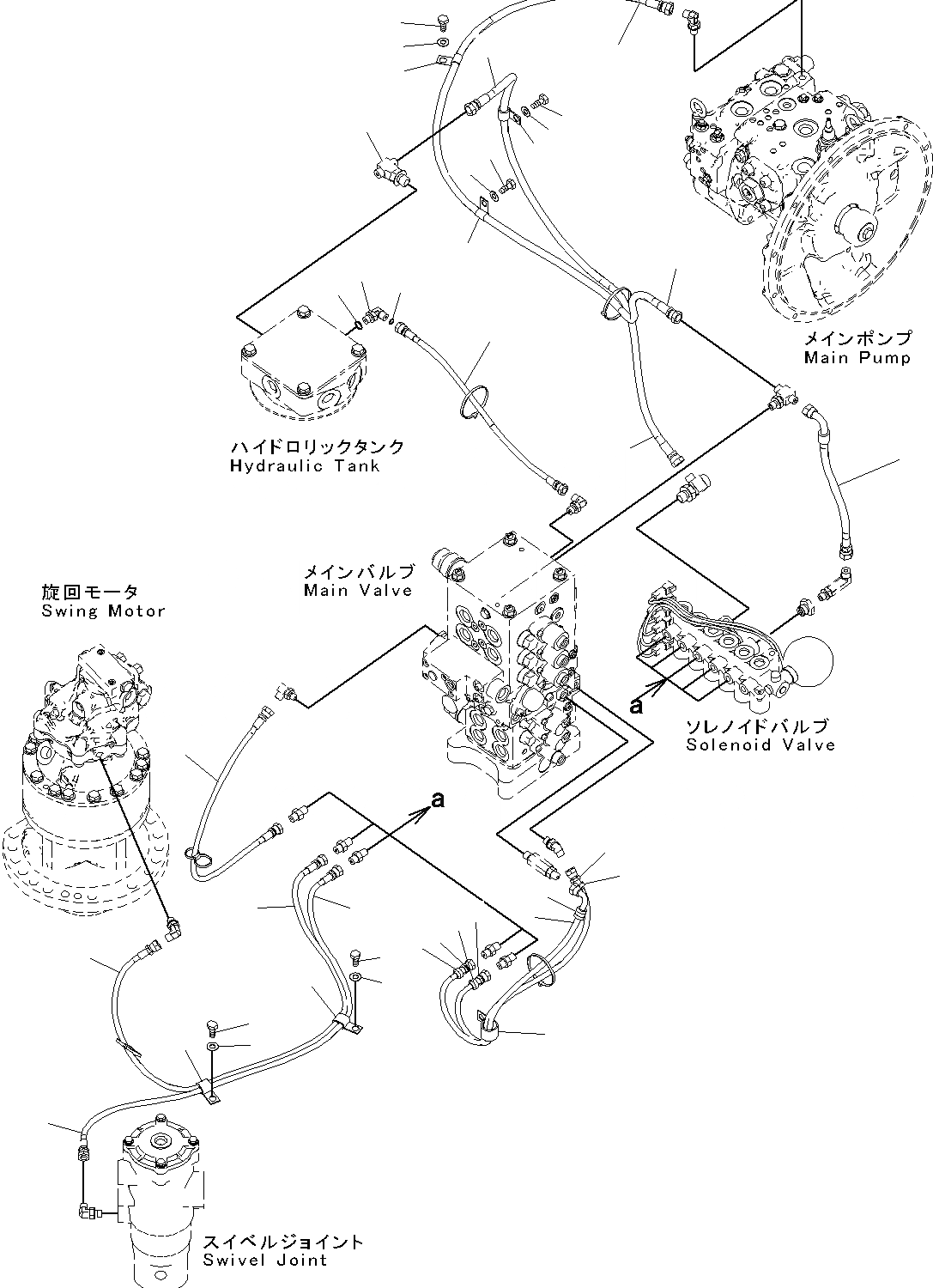 メインポンプ
Main Pump

ハイドロリックタンク
Hydraulic Tank

メインバルブ
Main Valve

旋回モータ
Swing Motor

a

ソレノイドバルブ
Solenoid Valve

a

スイベルジョイント
Swivel Joint