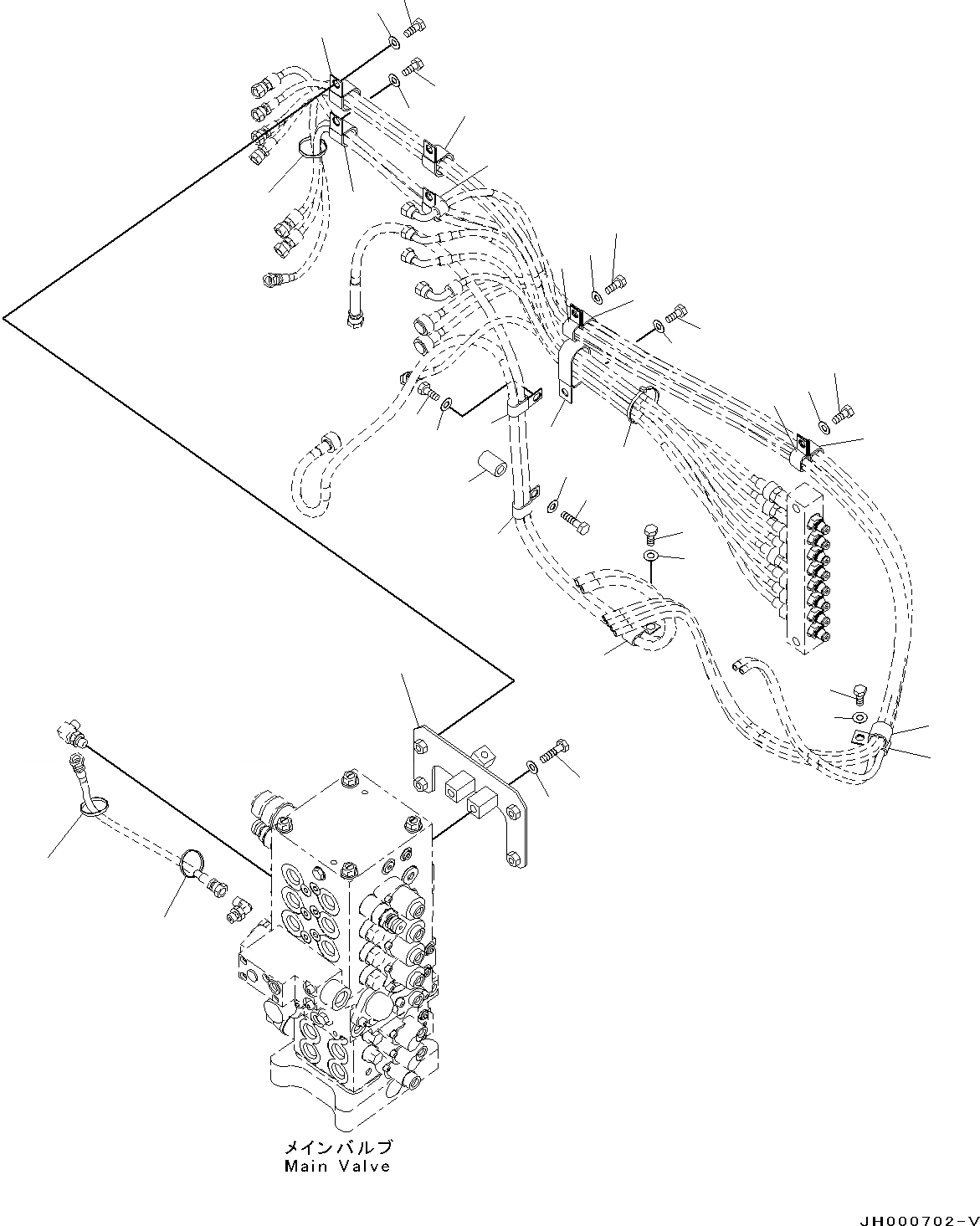 メインバルブ
Main Valve

JH000702-V