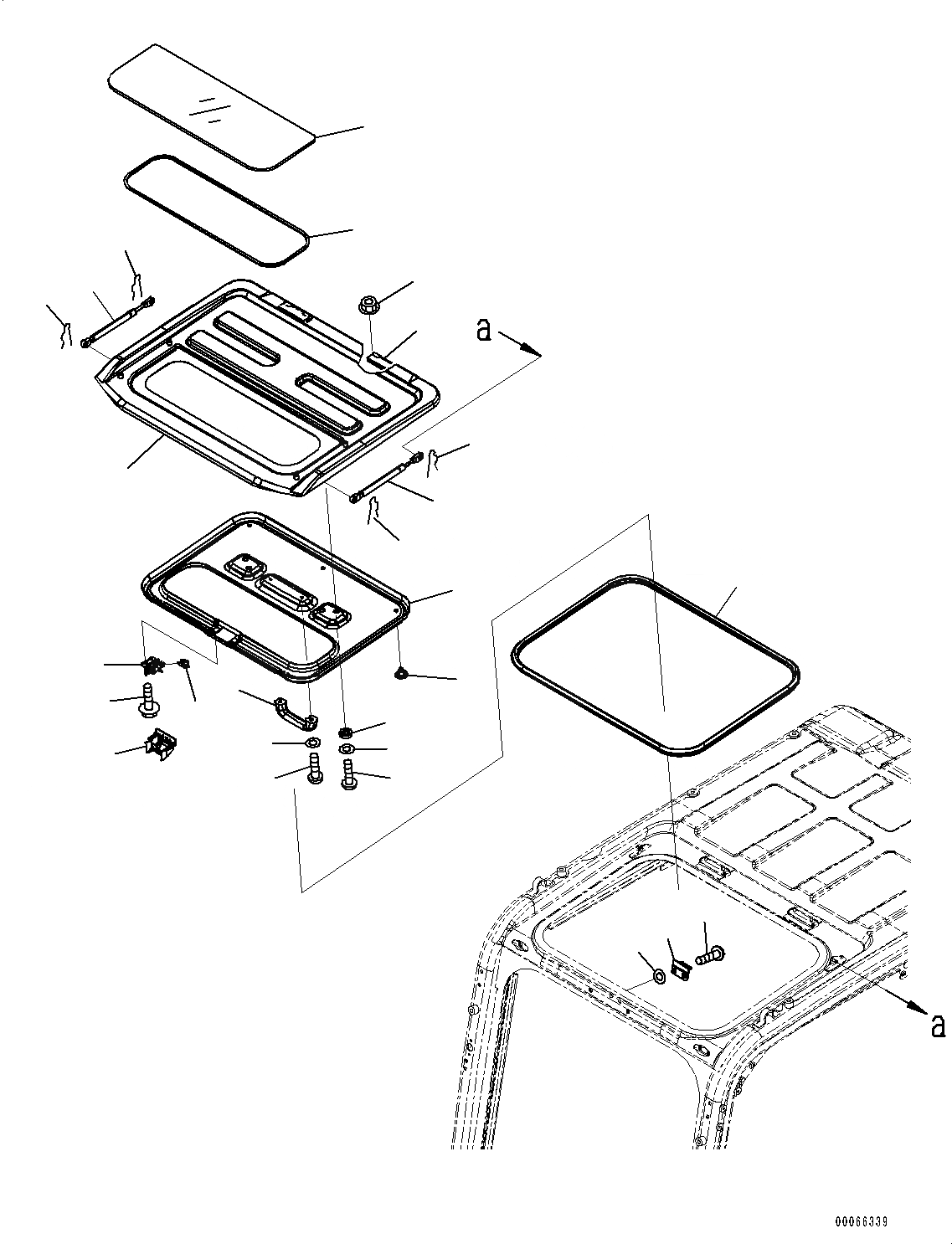 a

a

00066339