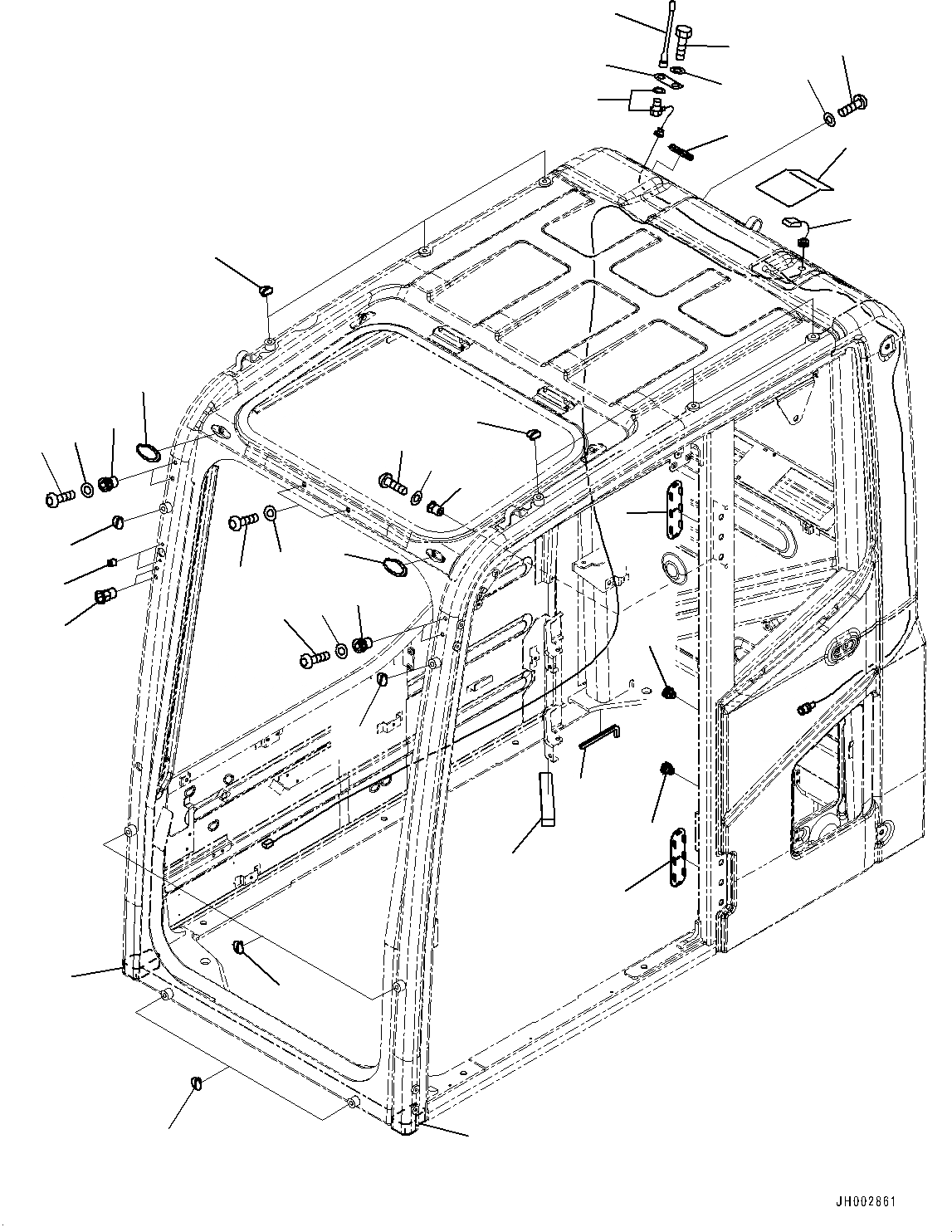 JH002861