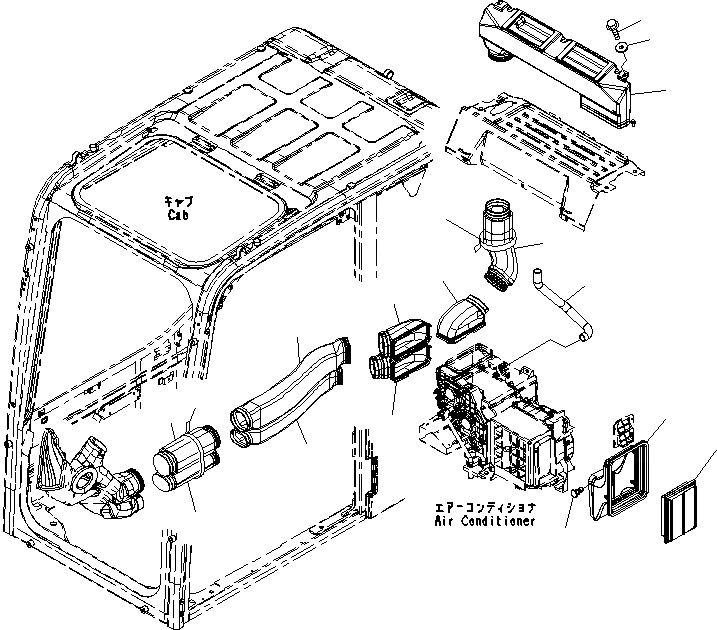 キャブ
Cab

エアーコンディショナ
Air Conditioner