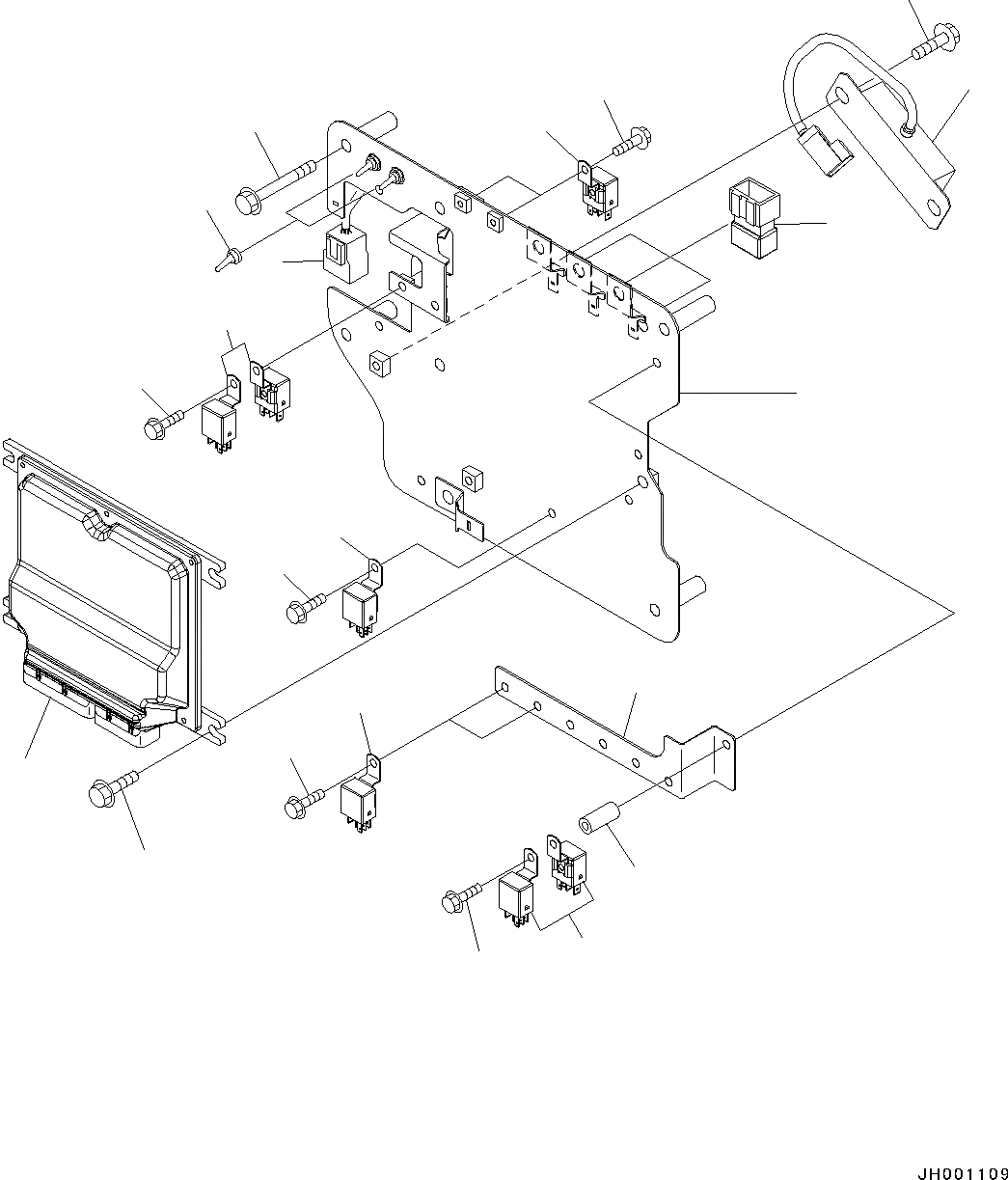 JH001109