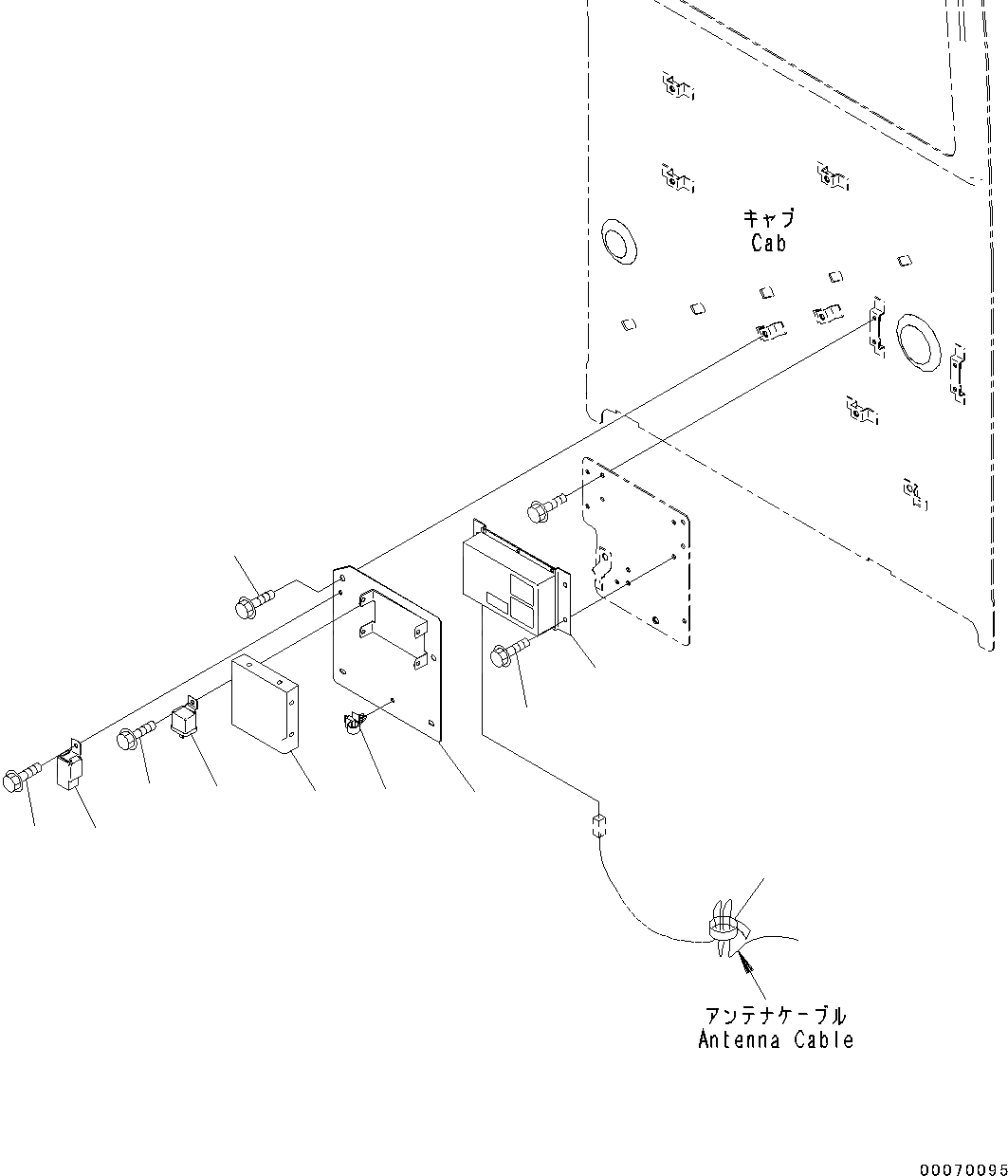 キャブ
Cab

アンテナケーブル
Antenna Cable

00070095