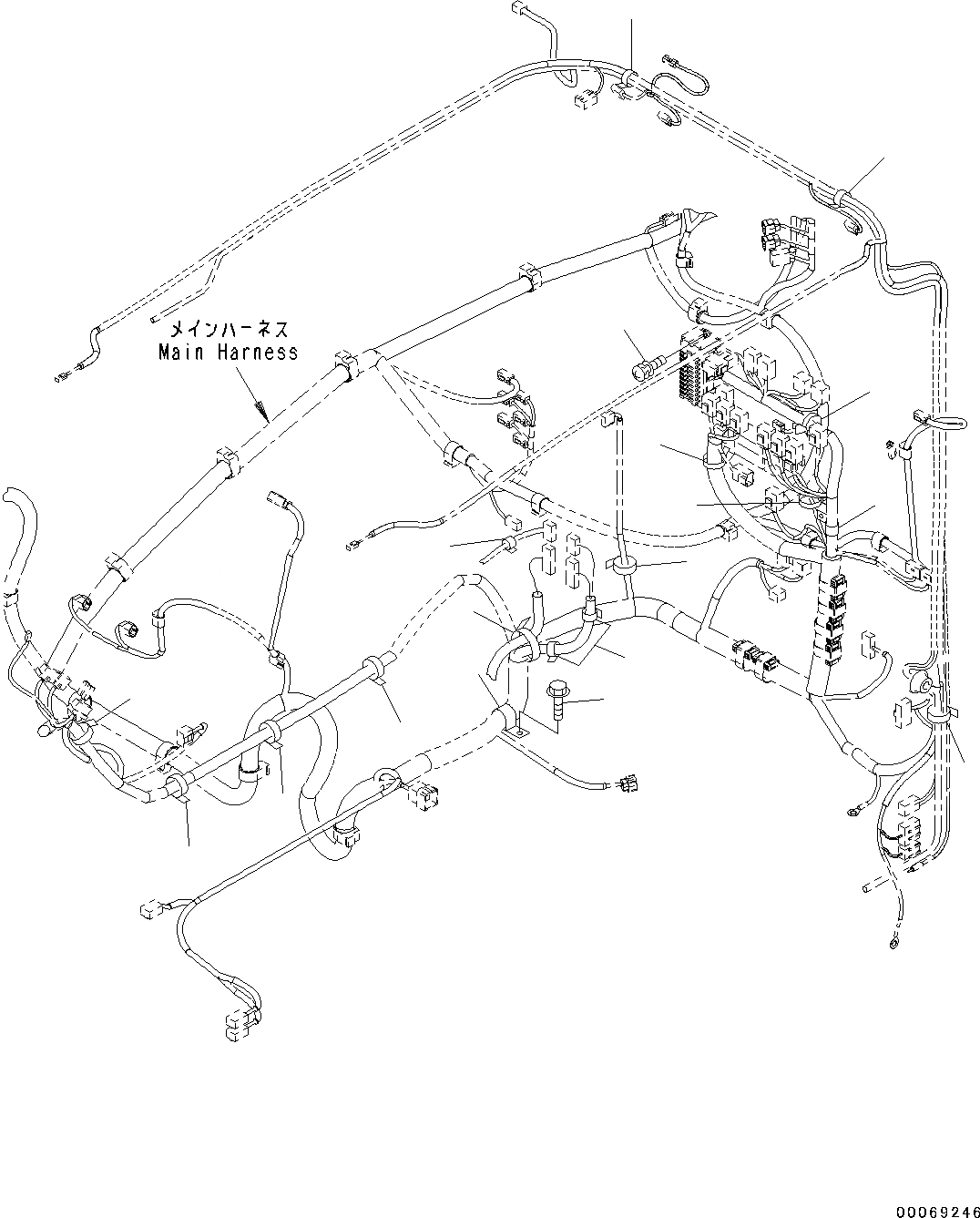 メインハーネス
Main Harness

00069246