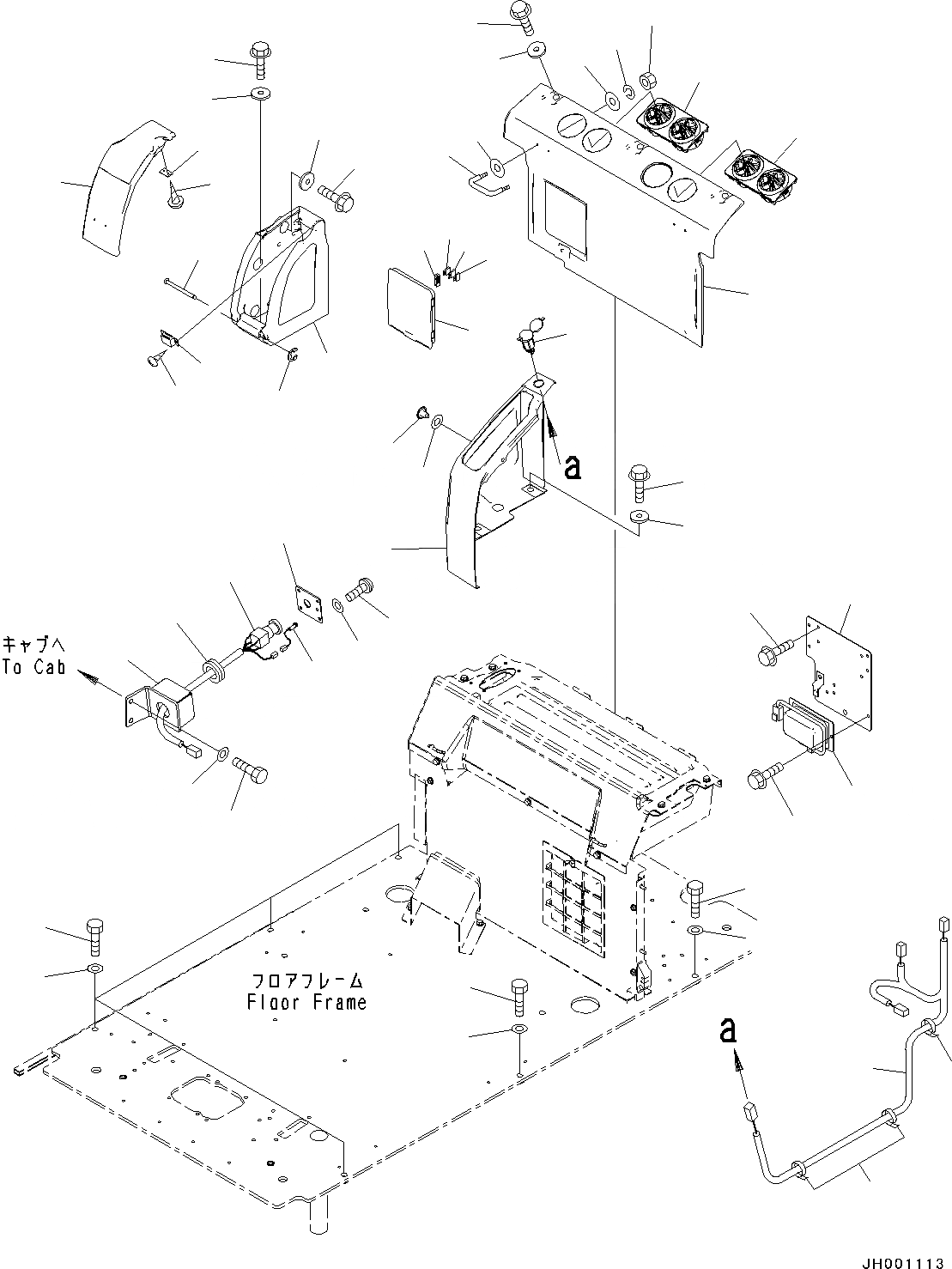 a

キャブへ
To Cab

フロアフレーム
Floor Frame

a

JH001113