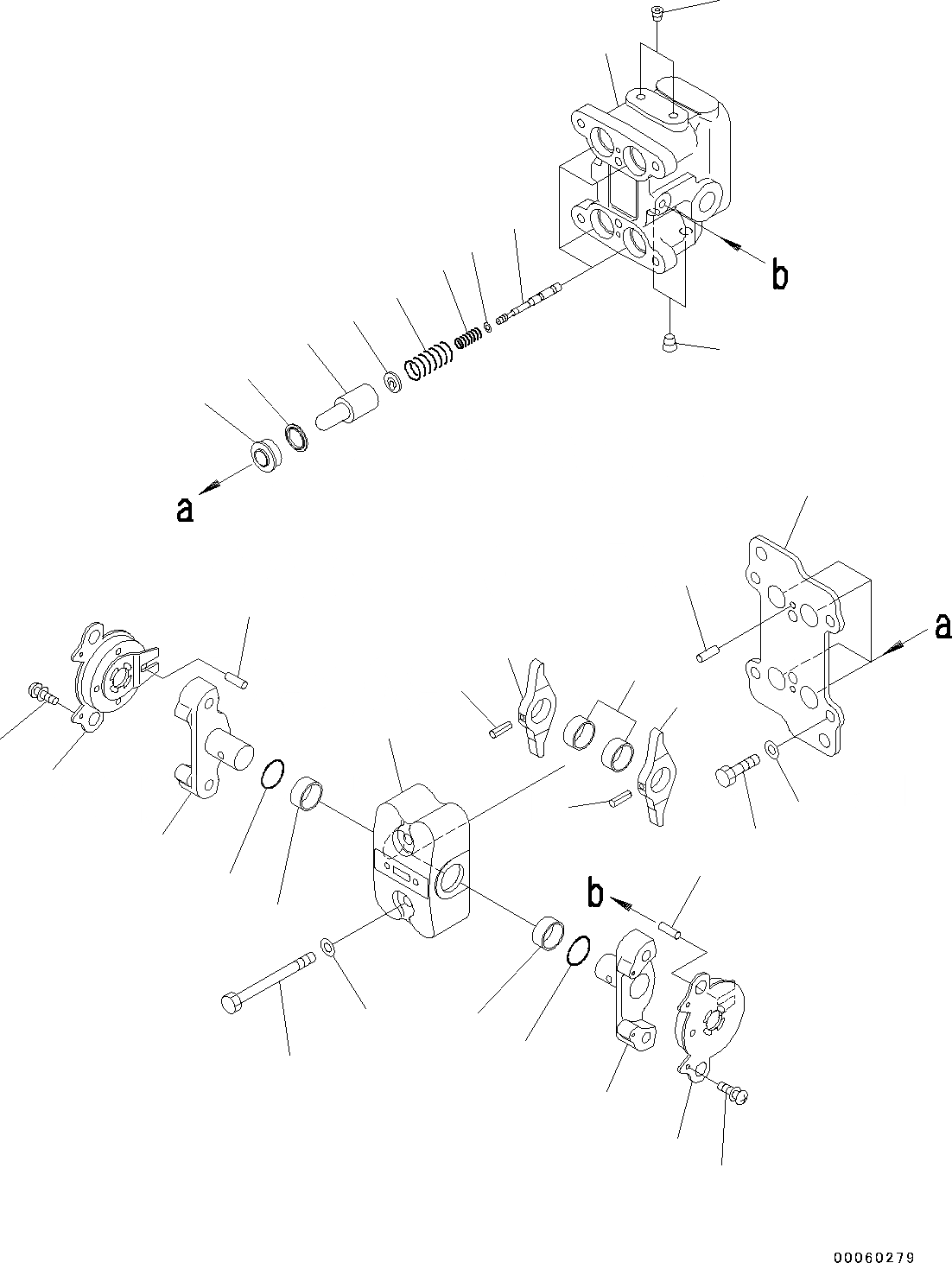 b

a

a

b

00060279