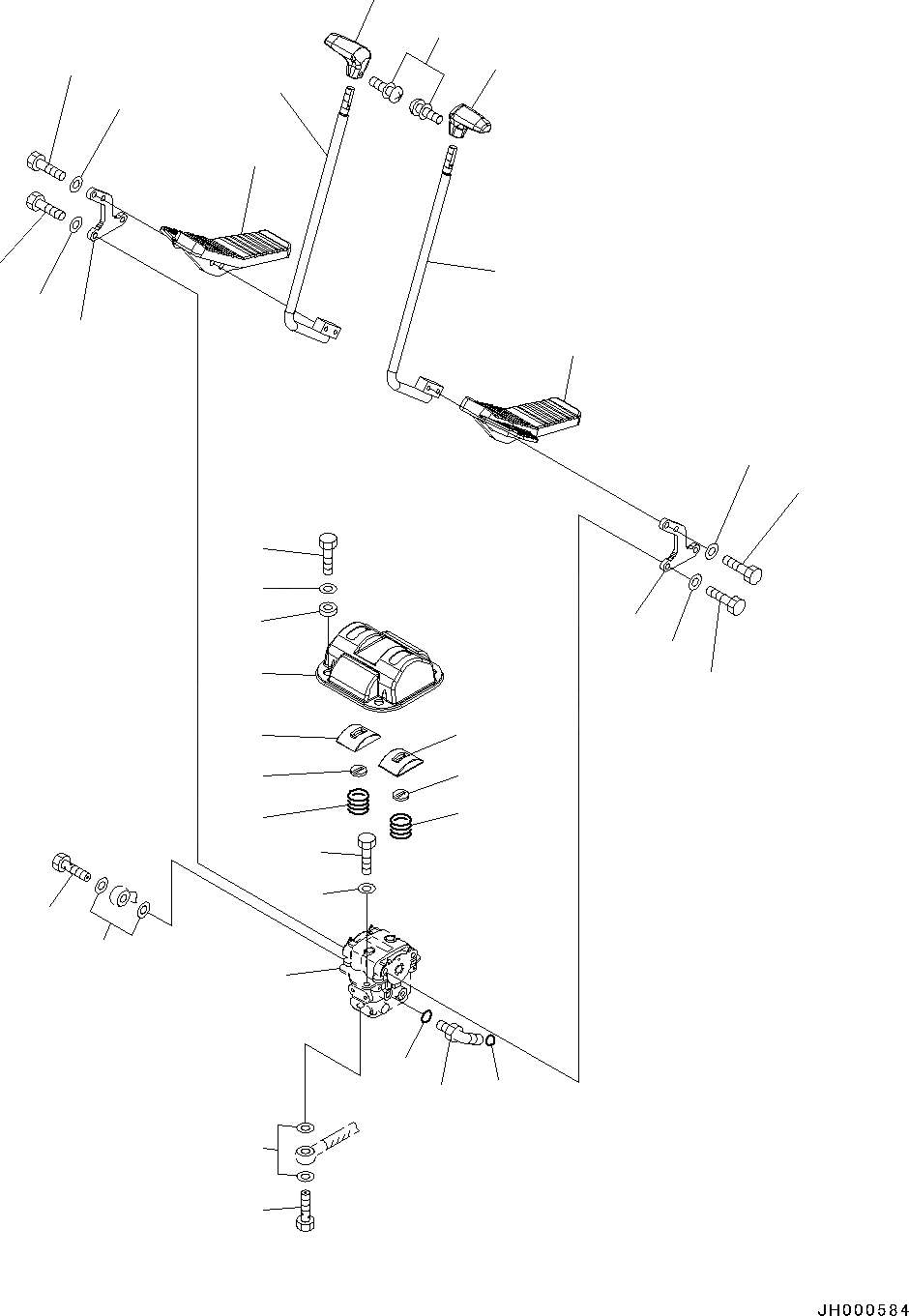 JH000584