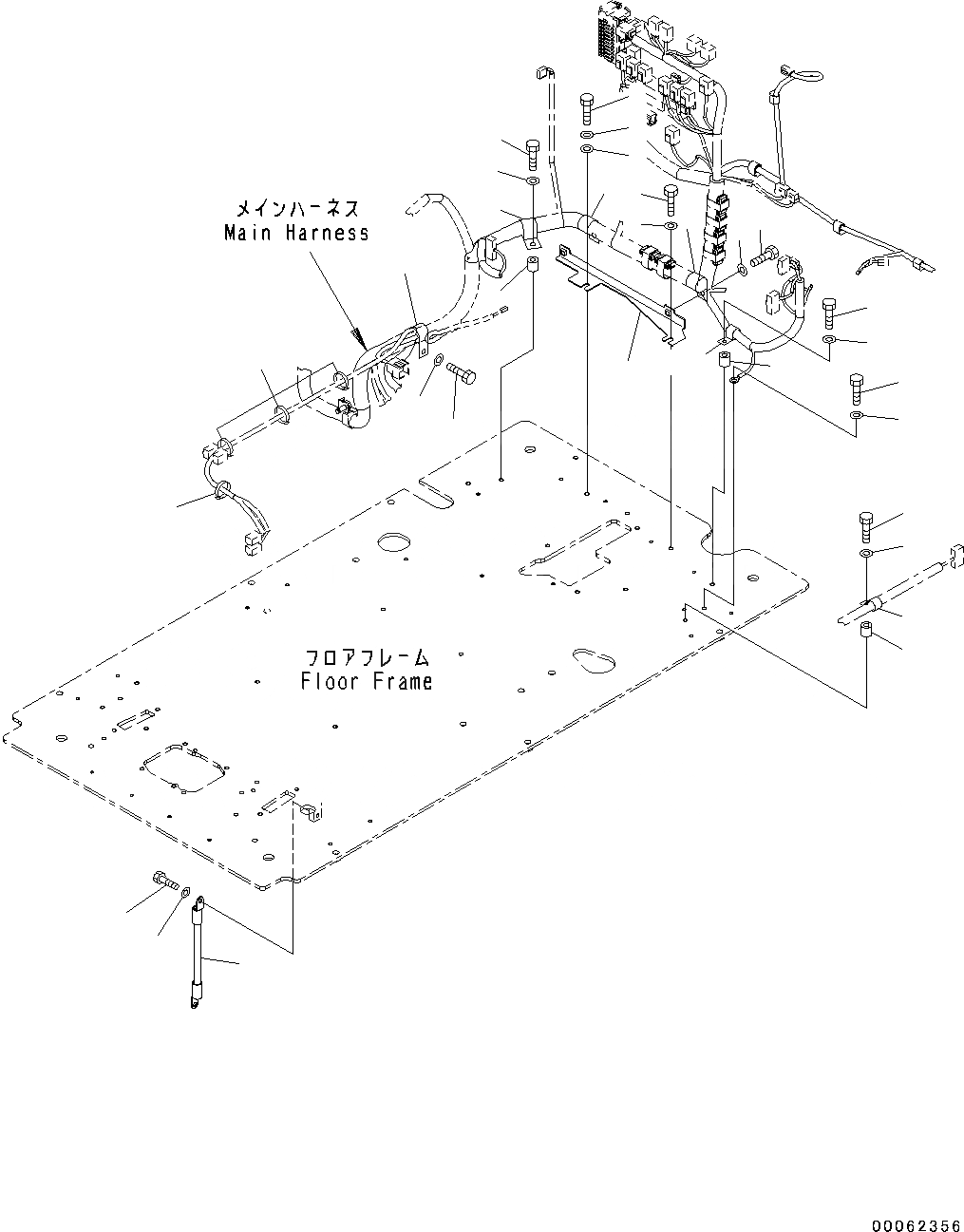 メインハーネス
Main Harness

フロアフレーム
Floor Frame

00062356