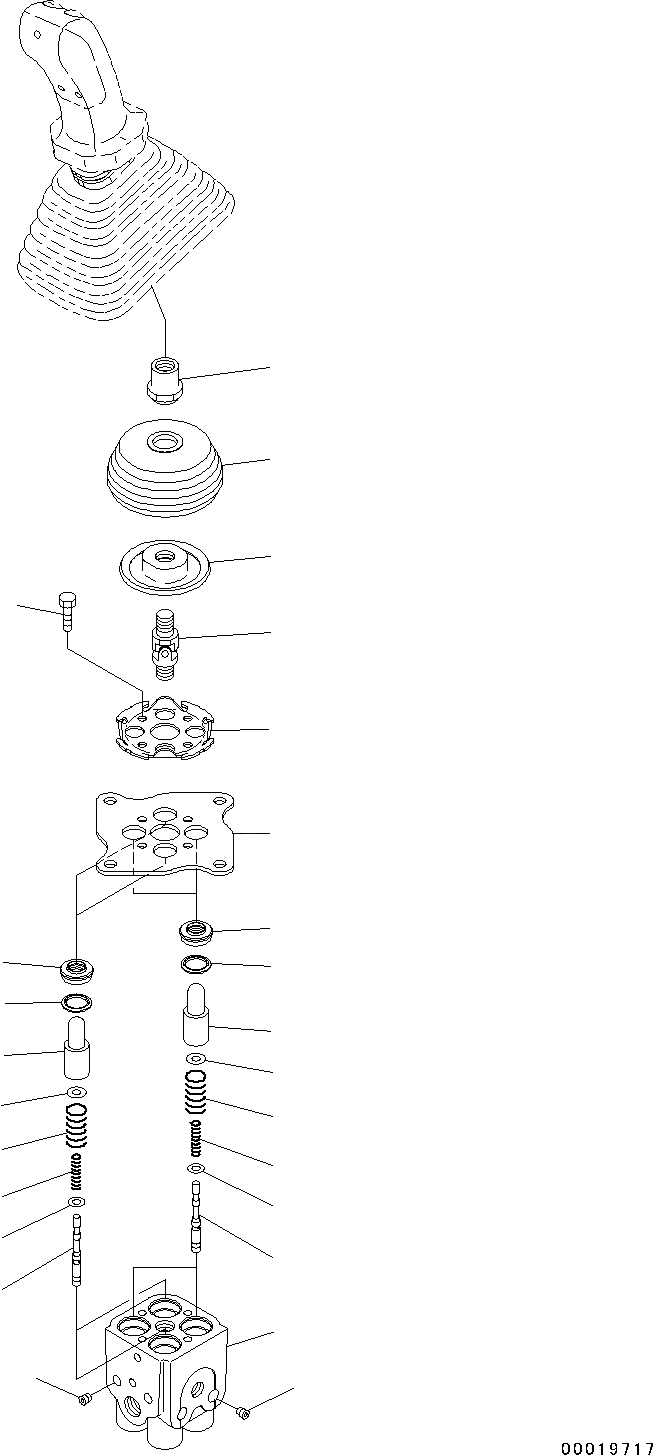 00019717