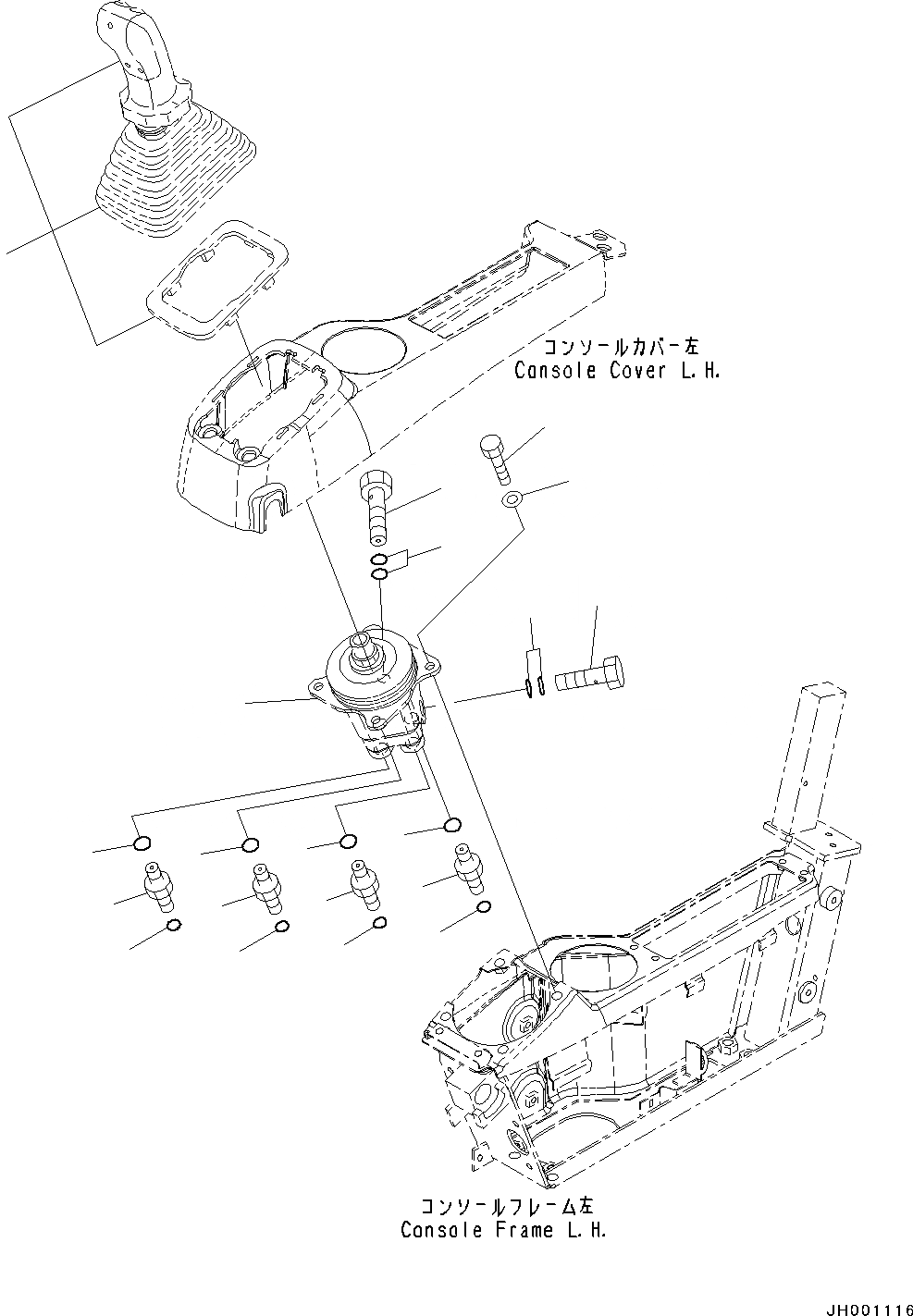 コンソールカバー左
Console Cover L.H.

コンソールフレーム左
Console Frame L.H.

JH001116