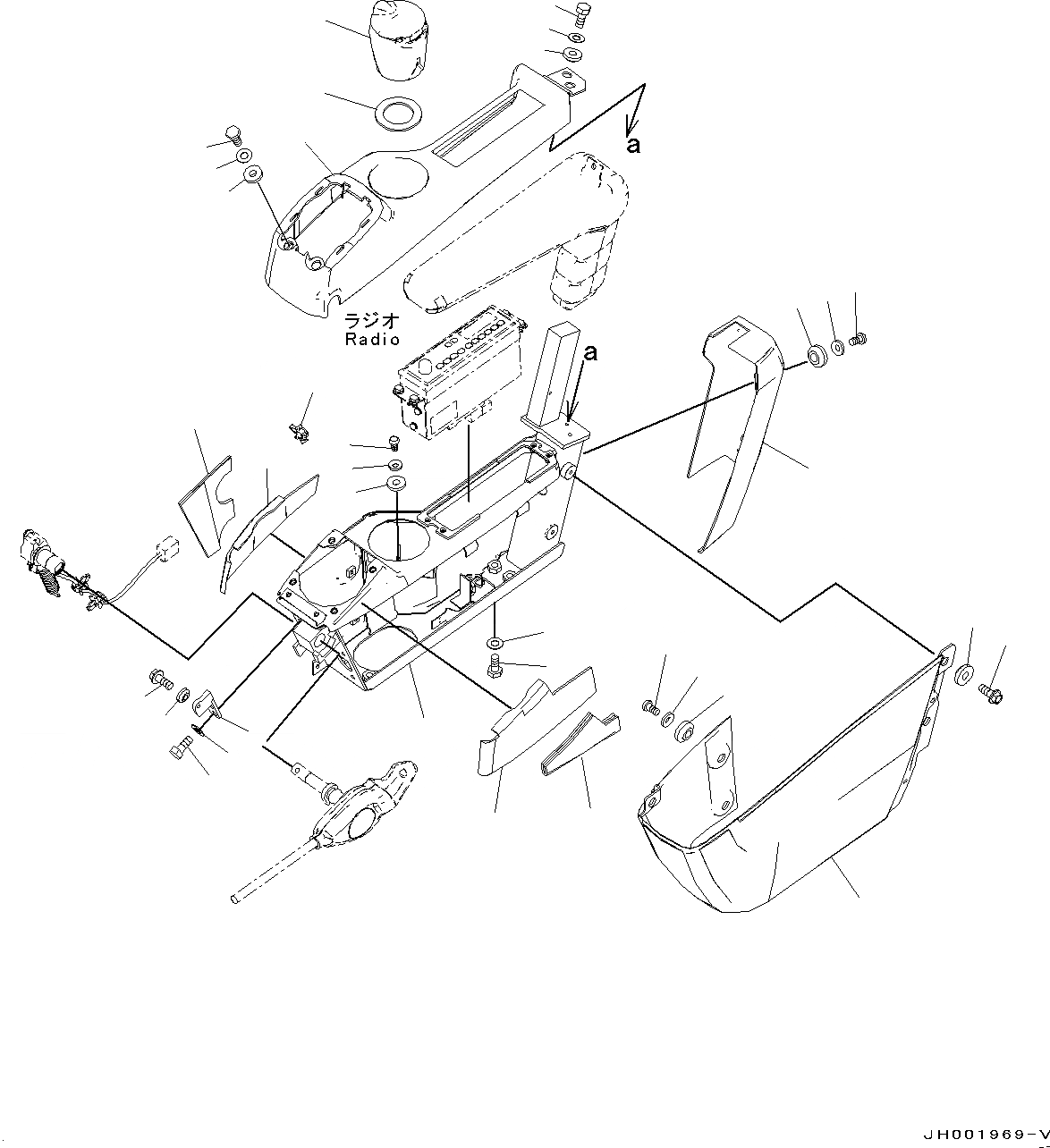 a

ラジオ
Radio

a

JH001969-V