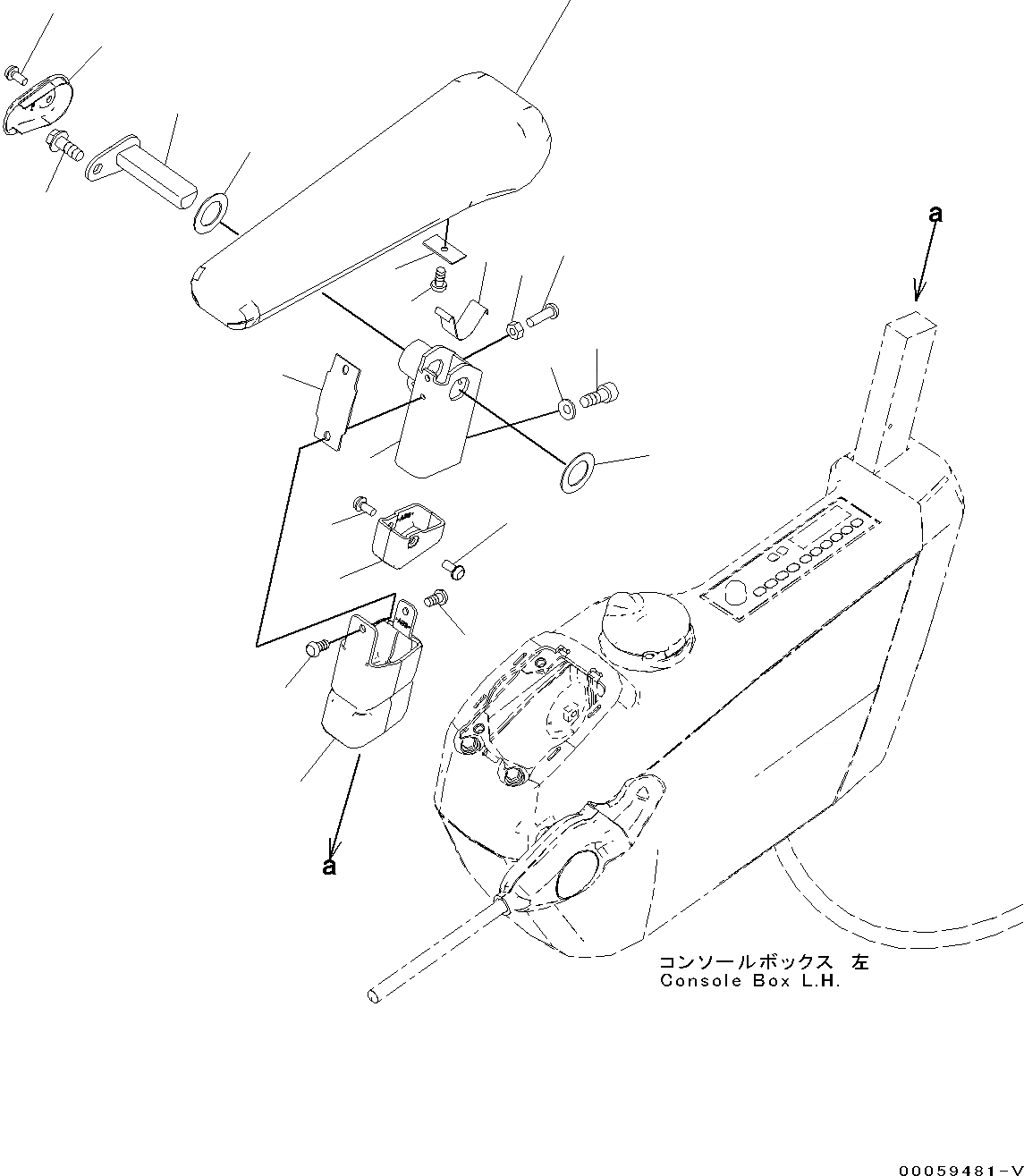 a

a

コンソールボックス 左
Console Box L.H.

00059481-V