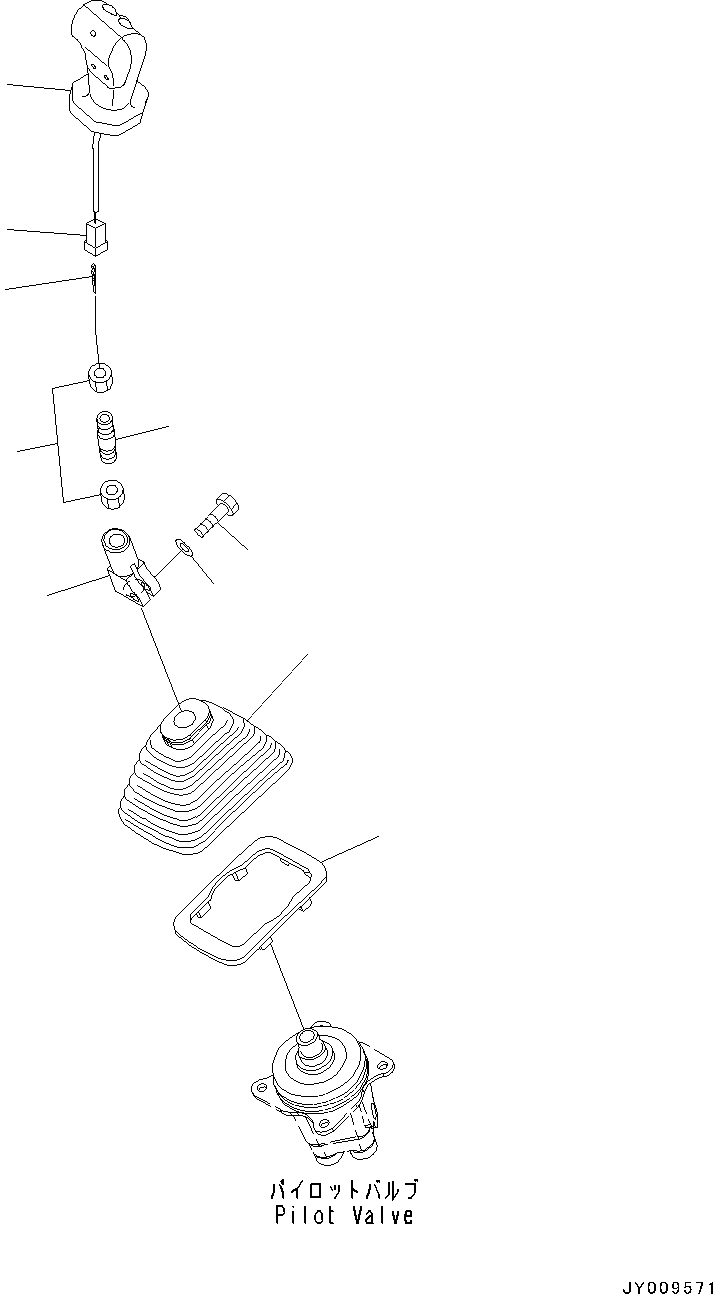 パイロットバルブ
Pilot Valve

JY009571