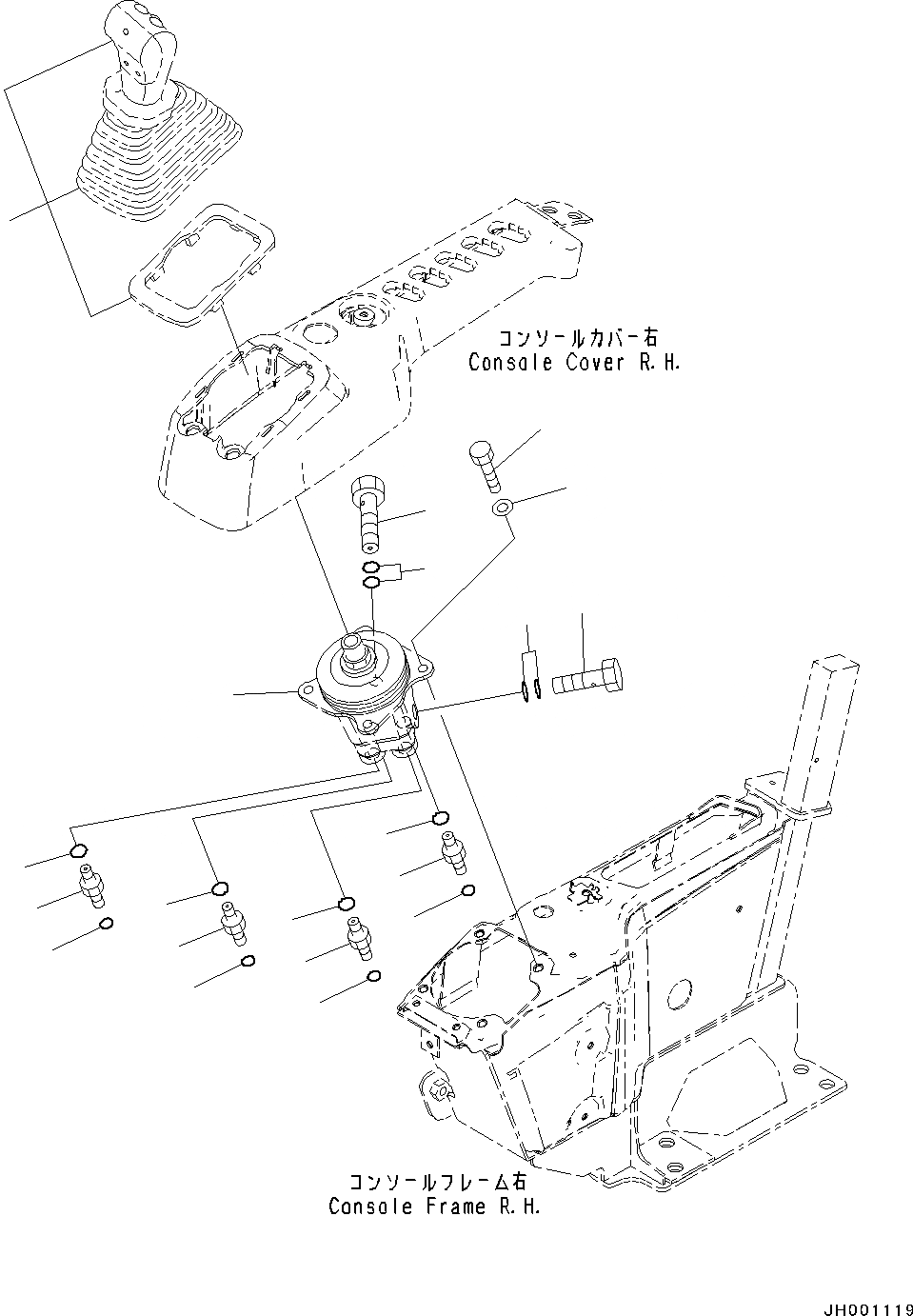 コンソールカバー右
Console Cover R.H.

コンソールフレーム右
Console Frame R.H.

JH001119